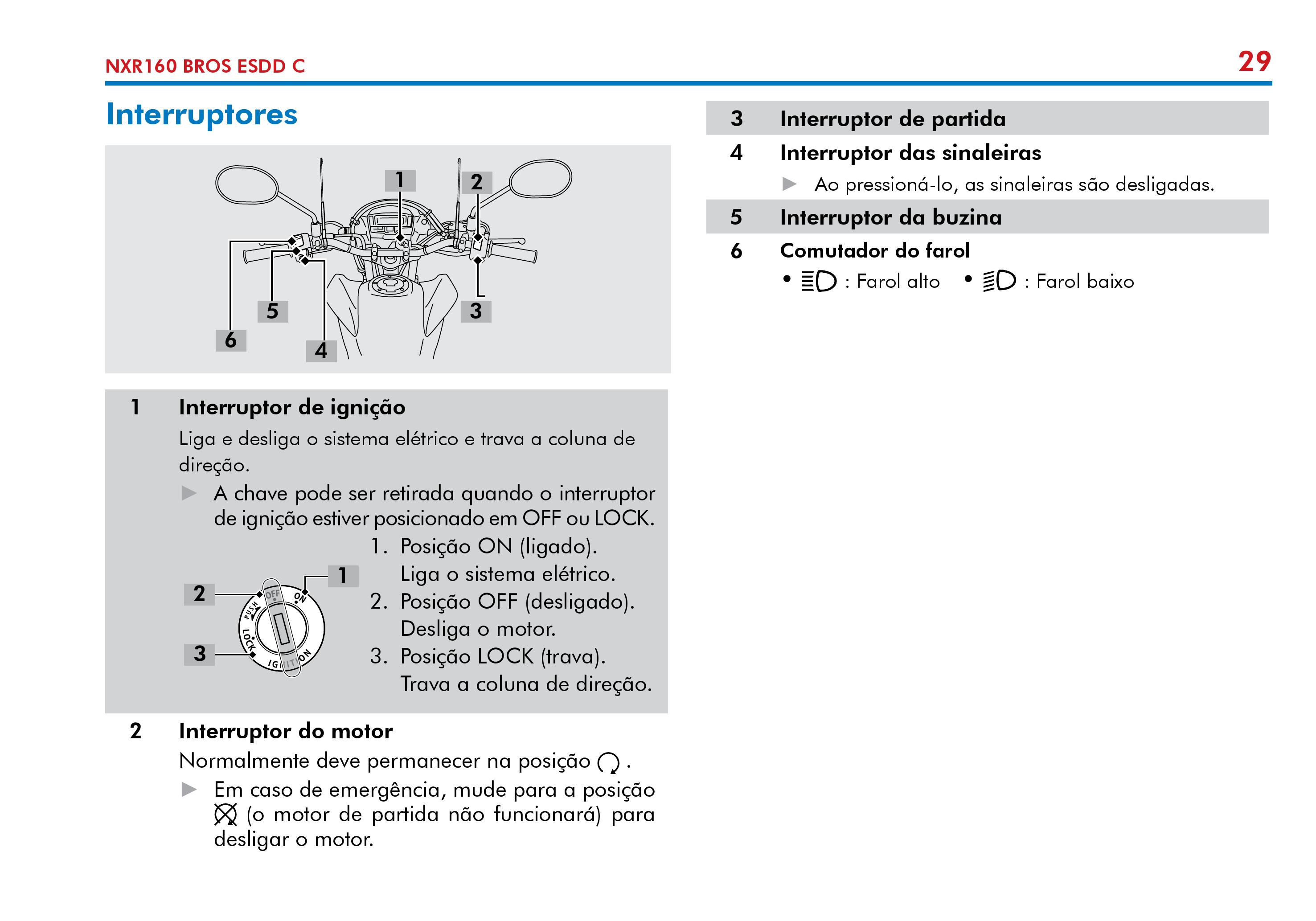 NXR160 BROS ESDD C

29

Interruptores

1
2
5
3
6
4

1 Interruptor de ignição

Liga e desliga o sistema elétrico e trava a coluna de direção.

▶ A chave pode ser retirada quando o interruptor de ignição estiver posicionado em OFF ou LOCK.

2
1
3
OFF
ON
PUSH
LOCK
IGNITION

1. Posição ON (ligado). Liga o sistema elétrico.
2. Posição OFF (desligado). Desliga o motor.
3. Posição LOCK (trava). Trava a coluna de direção.

2 Interruptor do motor

Normalmente deve permanecer na posição .

▶ Em caso de emergência, mude para a posição (o motor de partida não funcionará) para desligar o motor.

3 Interruptor de partida

4 Interruptor das sinaleiras

▶ Ao pressioná-lo, as sinaleiras são desligadas.

5 Interruptor da buzina

6 Comutador do farol

• : Farol alto • : Farol baixo