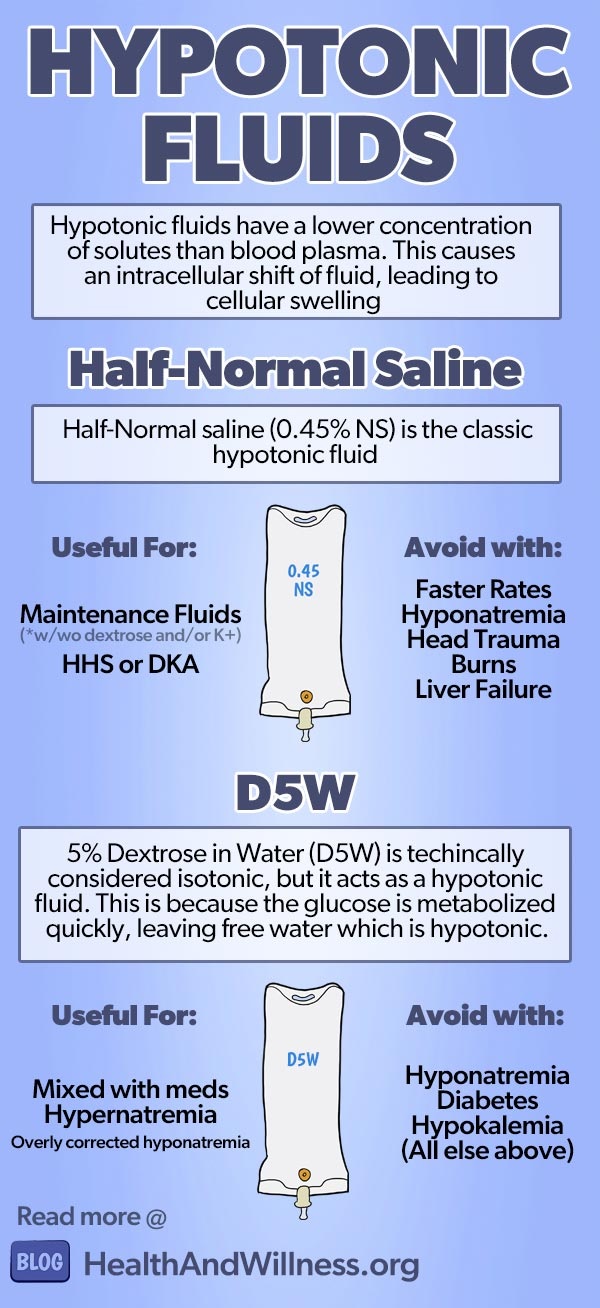 HYPOTONIC FLUIDS

Hypotonic fluids have a lower concentration of solutes than blood plasma. This causes an intracellular shift of fluid, leading to cellular swelling

Half-Normal Saline

Half-Normal saline (0.45% NS) is the classic hypotonic fluid

Useful For:

Maintenance Fluids
(*w/wo dextrose and/or K+)
HHS or DKA

0.45 NS

Avoid with:

Faster Rates
Hyponatremia
Head Trauma
Burns
Liver Failure

D5W

5% Dextrose in Water (D5W) is techincally considered isotonic, but it acts as a hypotonic fluid. This is because the glucose is metabolized quickly, leaving free water which is hypotonic.

Useful For:

Mixed with meds
Hypernatremia
Overly corrected hyponatremia

D5W

Avoid with:

Hyponatremia
Diabetes
Hypokalemia
(All else above)

Read more @

BLOG HealthAndWillness.org