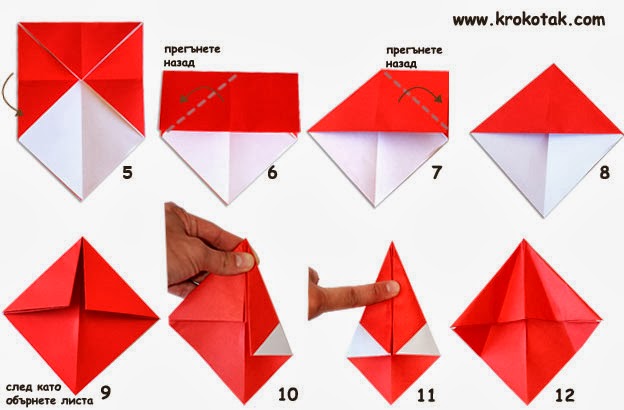 www.krokotak.com

5

прегънете назад

6

прегънете назад

7

8

след като обърнете листа

9

10

11

12