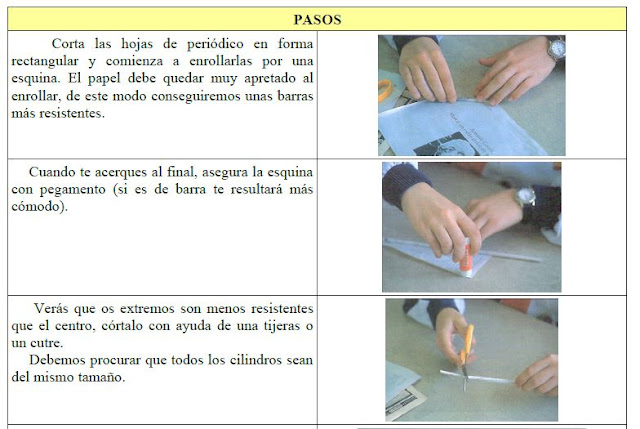 | PASOS | |
|---|---|
| Corta las hojas de periódico en forma rectangular y comienza a enrollarlas por una esquina. El papel debe quedar muy apretado al enrollar, de este modo conseguiremos unas barras más resistentes. | |
| Cuando te acerques al final, asegura la esquina con pegamento (si es de barra te resultará más cómodo). | |
| Verás que os extremos son menos resistentes que el centro, córtalo con ayuda de una tijeras o un cutre. Debemos procurar que todos los cilindros sean del mismo tamaño. | |