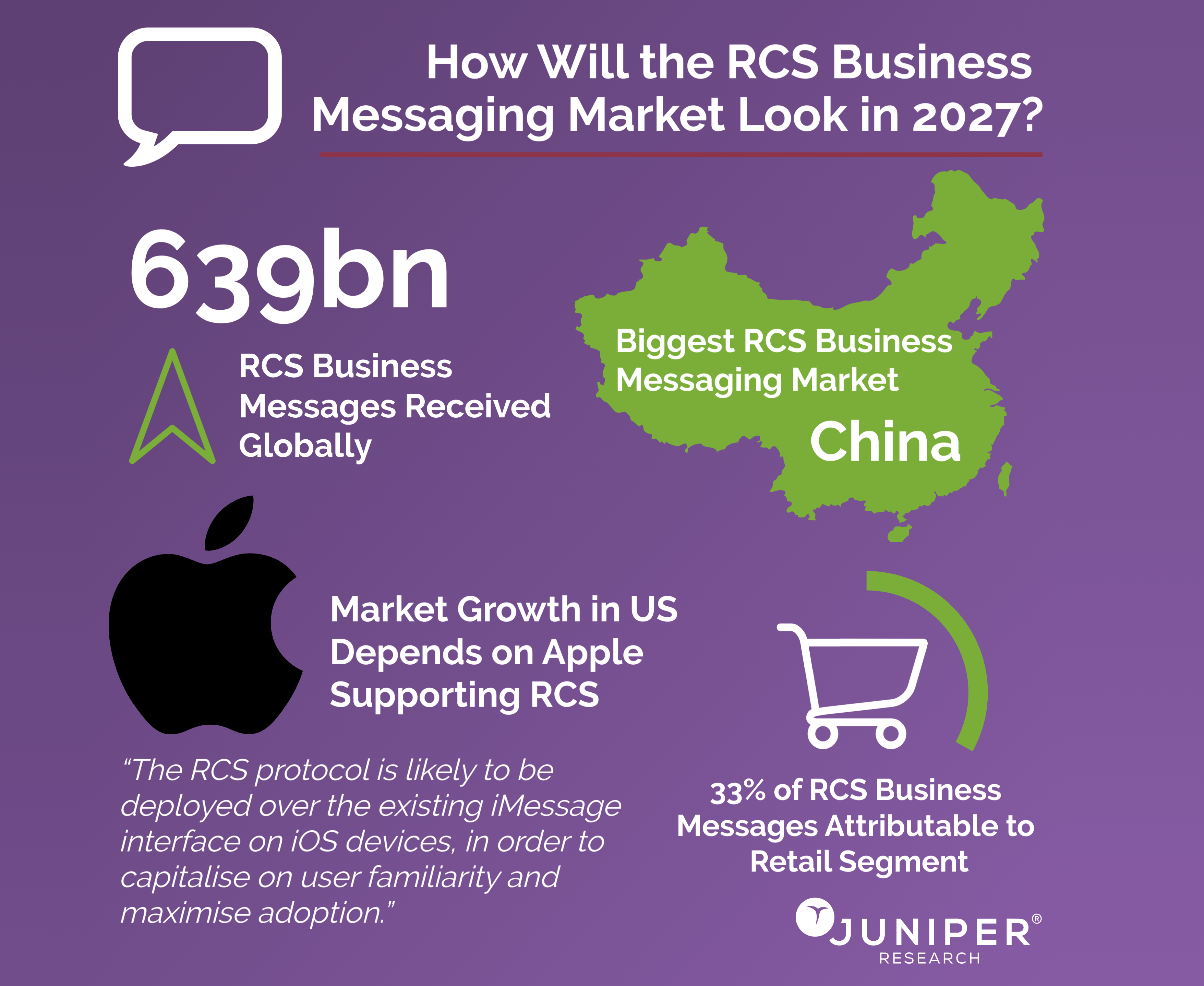 How Will the RCS Business Messaging Market Look in 2027?

639bn

RCS Business Messages Received Globally

Biggest RCS Business Messaging Market

China

Market Growth in US Depends on Apple Supporting RCS

“The RCS protocol is likely to be deployed over the existing iMessage interface on iOS devices, in order to capitalise on user familiarity and maximise adoption.”

33% of RCS Business Messages Attributable to Retail Segment

JUNIPER® RESEARCH