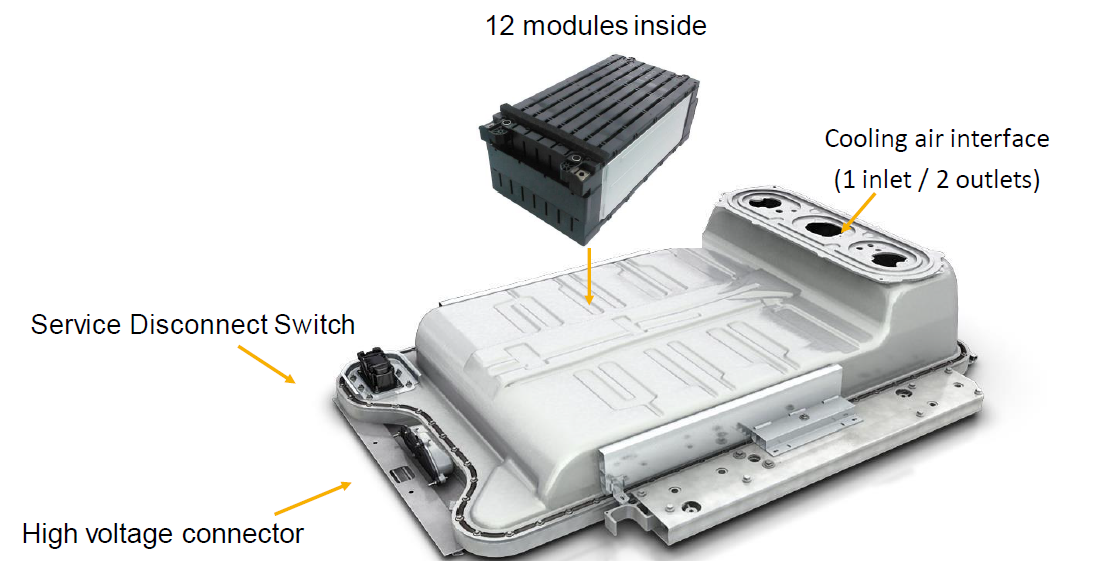 12 modules inside

Cooling air interface
(1 inlet / 2 outlets)

Service Disconnect Switch

High voltage connector