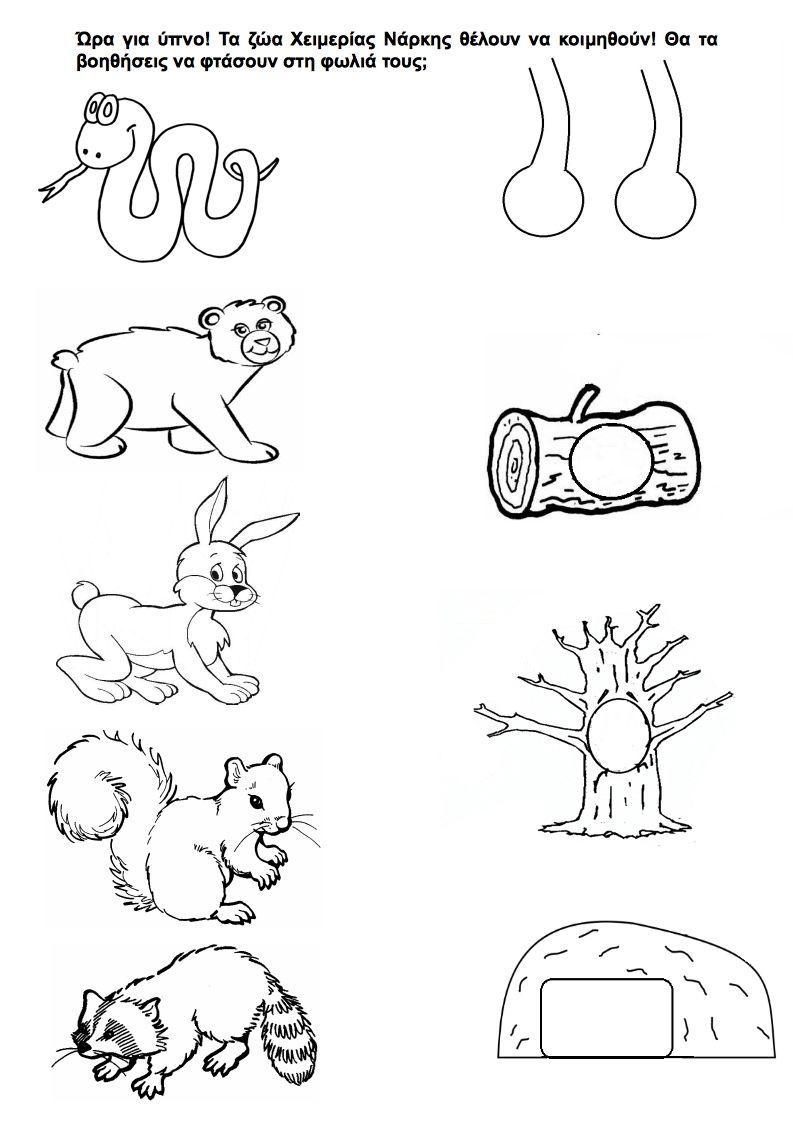 Ώρα για ύπνο! Τα ζώα Χειμερίας Νάρκης θέλουν να κοιμηθούν! Θα τα βοηθήσεις να φτάσουν στη φωλιά τους;