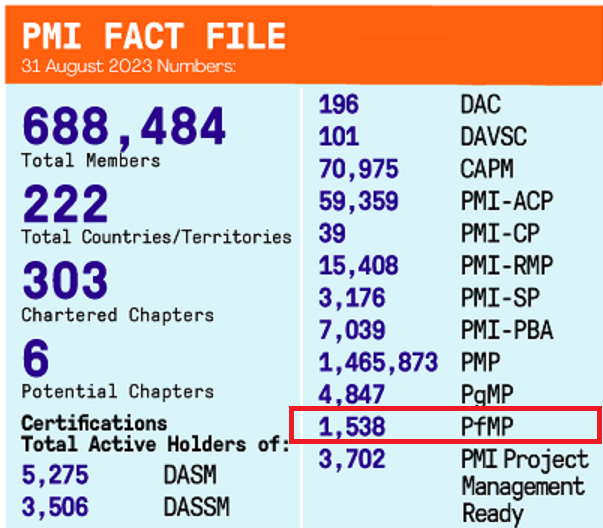 PMI FACT FILE
31 August 2023 Numbers:

688,484
Total Members

222
Total Countries/Territories

303
Chartered Chapters

6
Potential Chapters

Certifications
Total Active Holders of:

5,275 DASM
3,506 DASSM

196 DAC
101 DAVSC
70,975 CAPM
59,359 PMI-ACP
39 PMI-CP
15,408 PMI-RMP
3,176 PMI-SP
7,039 PMI-PBA
1,465,873 PMP
4,847 PgMP
1,538 PfMP
3,702 PMI Project Management Ready