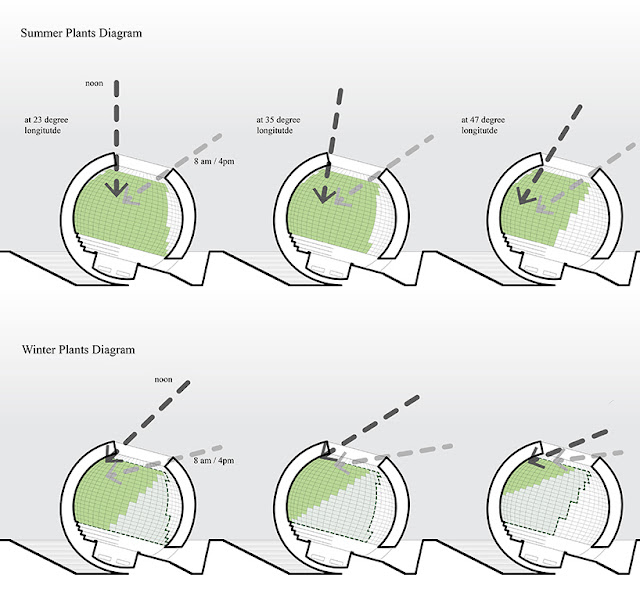 Summer Plants Diagram

noon

at 23 degree longitutde

8 am / 4pm

at 35 degree longitutde

at 47 degree longitutde

Winter Plants Diagram

noon

8 am / 4pm