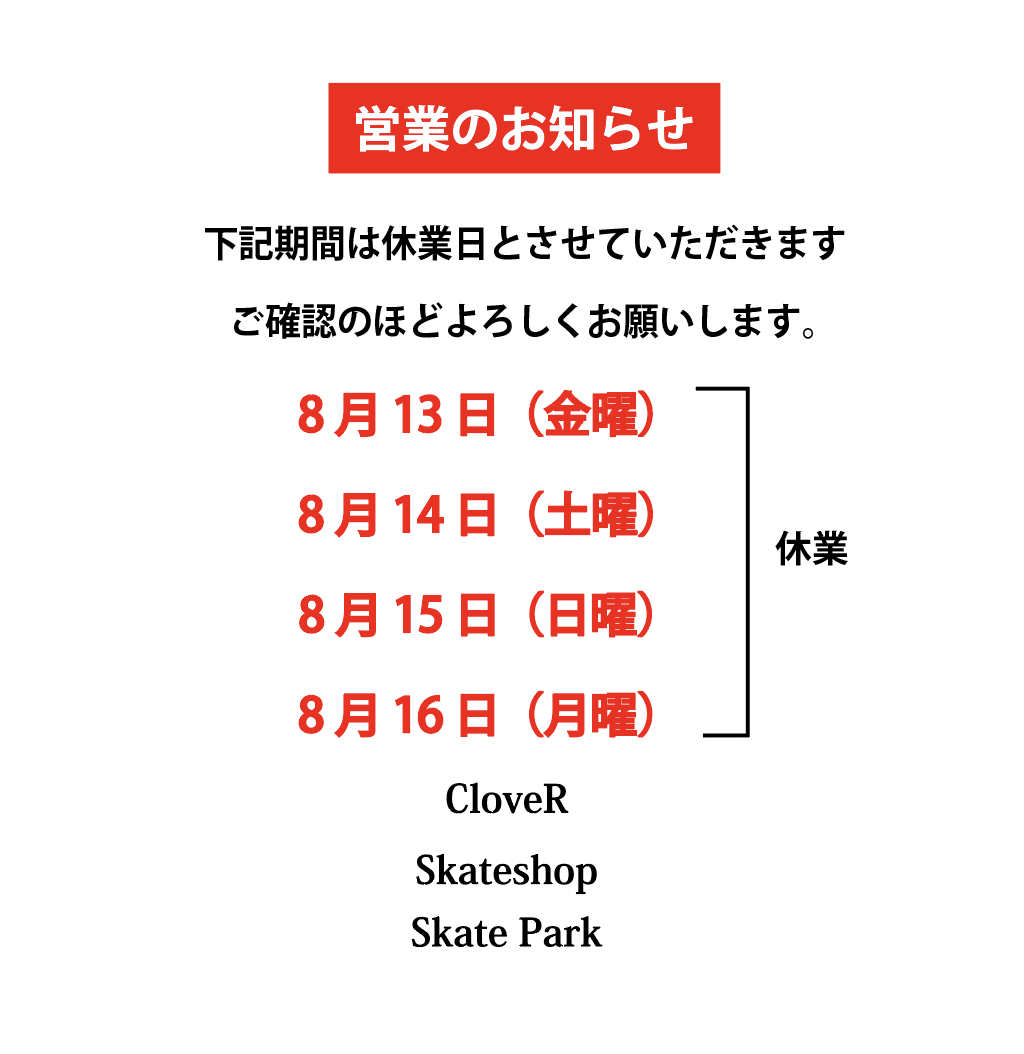 営業のお知らせ

下記期間は休業日とさせていただきます

ご確認のほどよろしくお願いします。

8月13日（金曜）

8月14日（土曜）

8月15日（日曜）

8月16日（月曜）

休業

CloveR

Skateshop

Skate Park