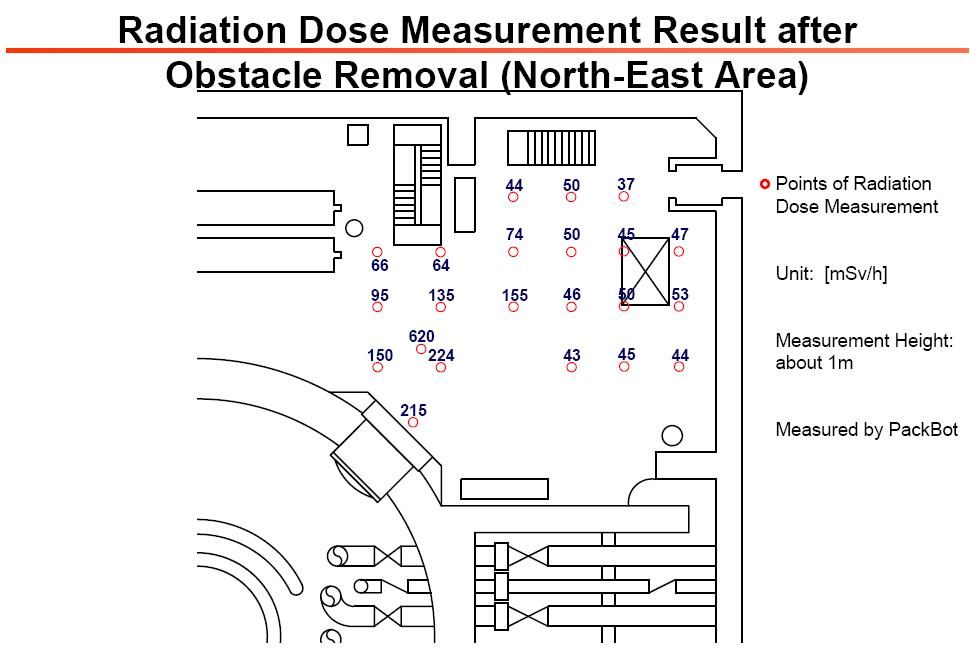 Radiation Dose Measurement Result after Obstacle Removal (North-East Area)

44 50 37
74 50 45 47
66 64
95 135 155 46 50 53
620
150 224 43 45 44
215

Points of Radiation Dose Measurement

Unit: [mSv/h]

Measurement Height: about 1m

Measured by PackBot