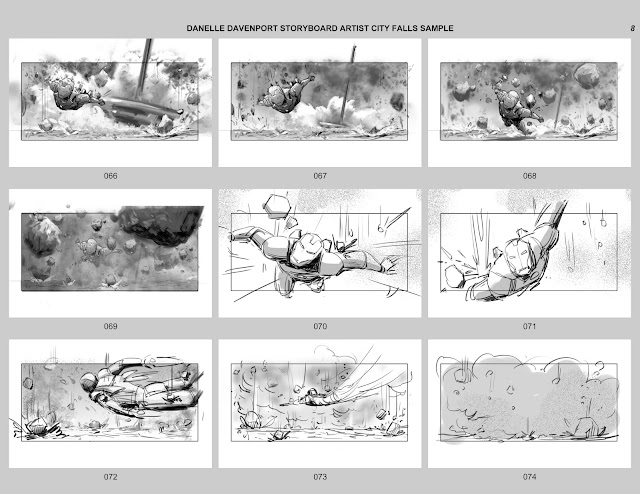 DANELLE DAVENPORT STORYBOARD ARTIST CITY FALLS SAMPLE

8

066

067

068

069

070

071

072

073

074