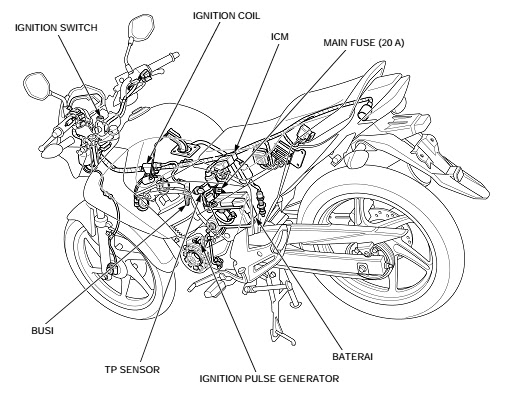 IGNITION SWITCH
IGNITION COIL
ICM
MAIN FUSE (20 A)
BUSI
TP SENSOR
IGNITION PULSE GENERATOR
BATERAI