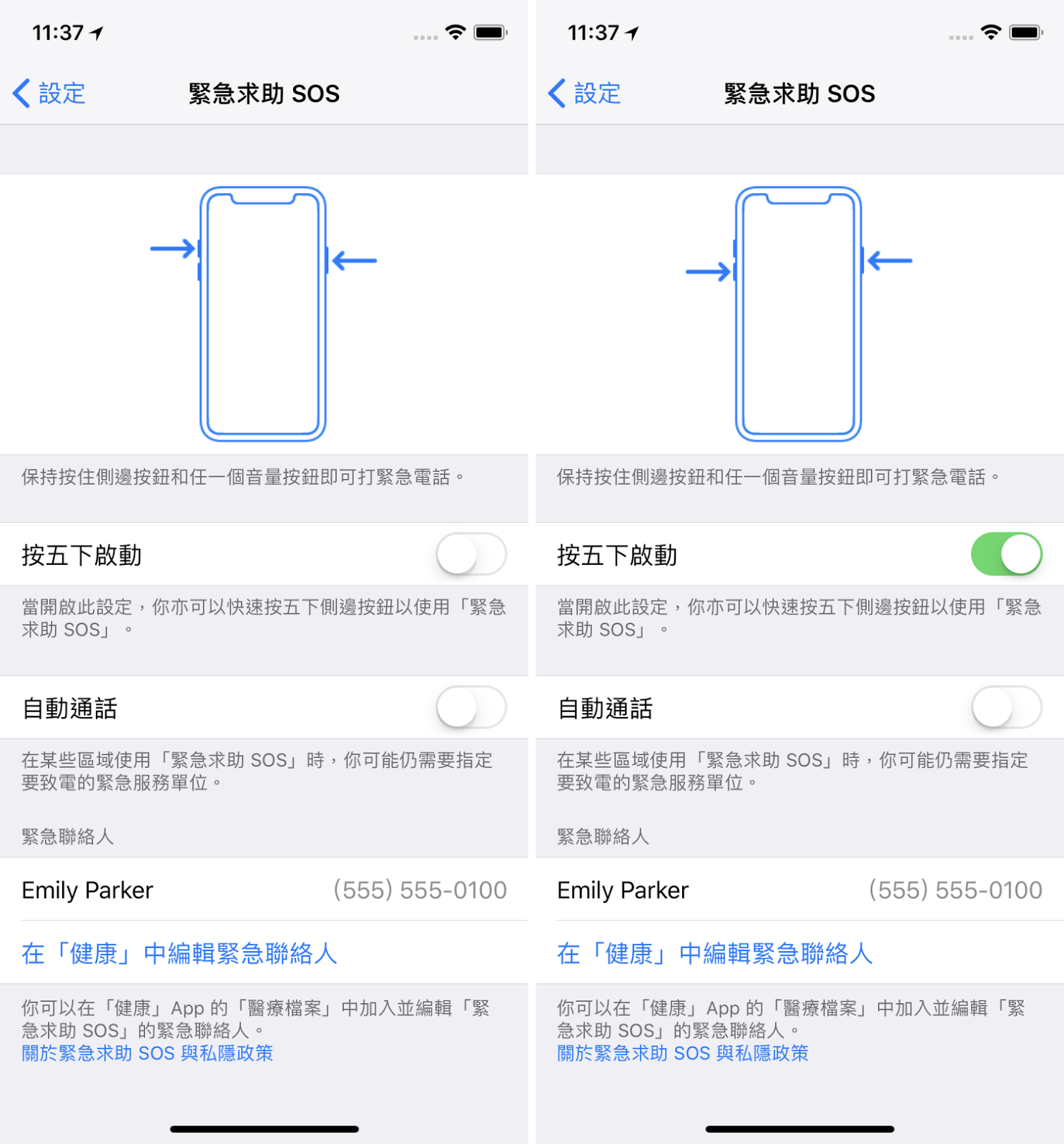 11:37

設定

緊急求助 SOS

保持按住側邊按鈕和任一個音量按鈕即可打緊急電話。

按五下啟動

當開啟此設定，你亦可以快速按五下側邊按鈕以使用「緊急求助 SOS」。

自動通話

在某些區域使用「緊急求助 SOS」時，你可能仍需要指定要致電的緊急服務單位。

緊急聯絡人

Emily Parker (555) 555-0100

在「健康」中編輯緊急聯絡人

你可以在「健康」App 的「醫療檔案」中加入並編輯「緊急求助 SOS」的緊急聯絡人。
關於緊急求助 SOS 與私隱政策

11:37

設定

緊急求助 SOS

保持按住側邊按鈕和任一個音量按鈕即可打緊急電話。

按五下啟動

當開啟此設定，你亦可以快速按五下側邊按鈕以使用「緊急求助 SOS」。

自動通話

在某些區域使用「緊急求助 SOS」時，你可能仍需要指定要致電的緊急服務單位。

緊急聯絡人

Emily Parker (555) 555-0100

在「健康」中編輯緊急聯絡人

你可以在「健康」App 的「醫療檔案」中加入並編輯「緊急求助 SOS」的緊急聯絡人。
關於緊急求助 SOS 與私隱政策