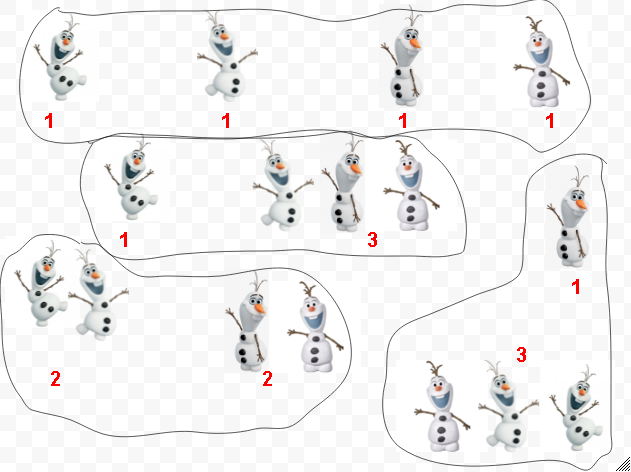 1 1 1 1

1 3

1

2 2

3