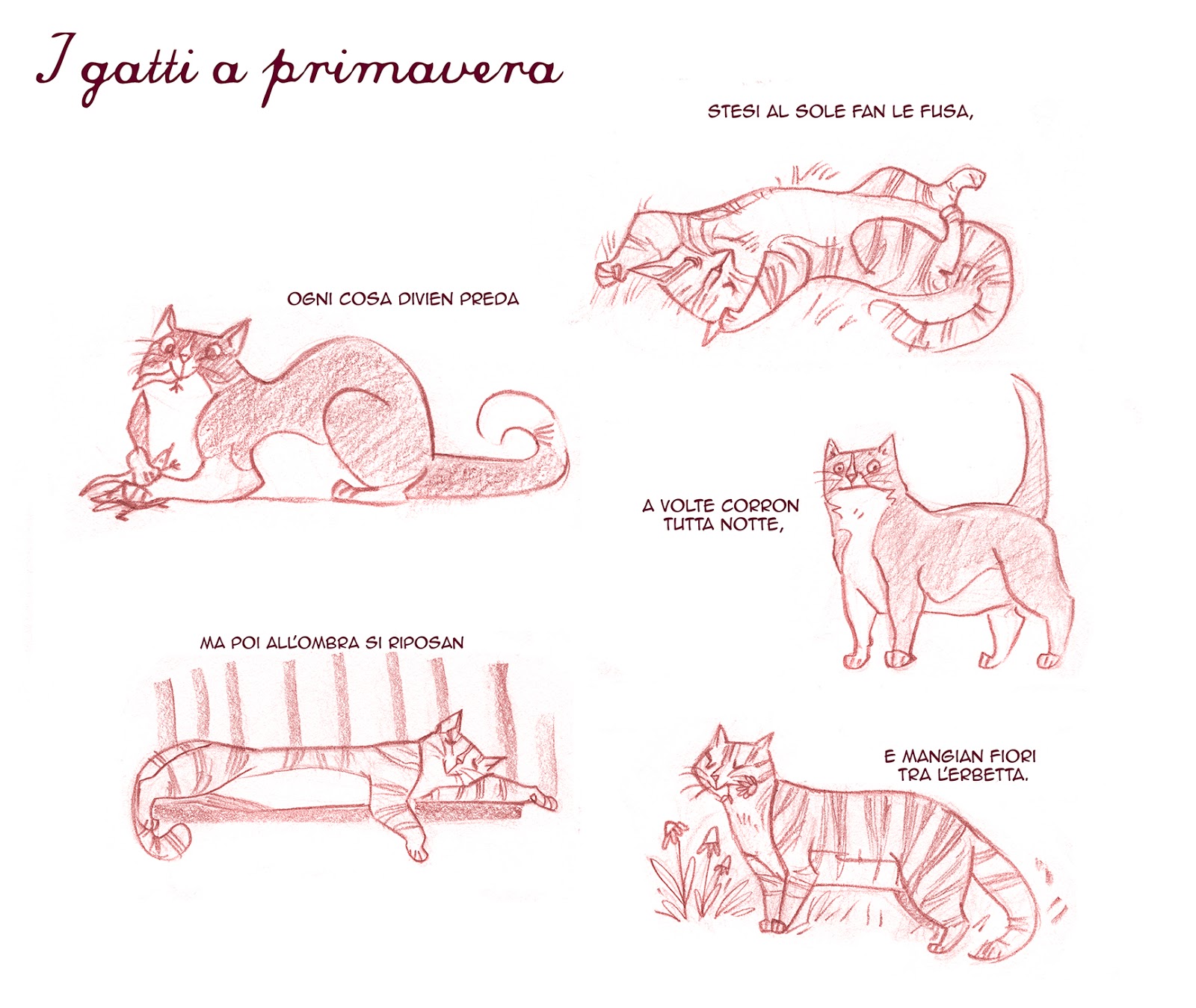 I gatti a primavera

STESI AL SOLE FAN LE FUSA,

OGNI COSA DIVIEN PREDA

A VOLTE CORRON TUTTA NOTTE,

MA POI ALL'OMBRA SI RIPOSAN

E MANGIAN FIORI TRA L'ERBETTA.