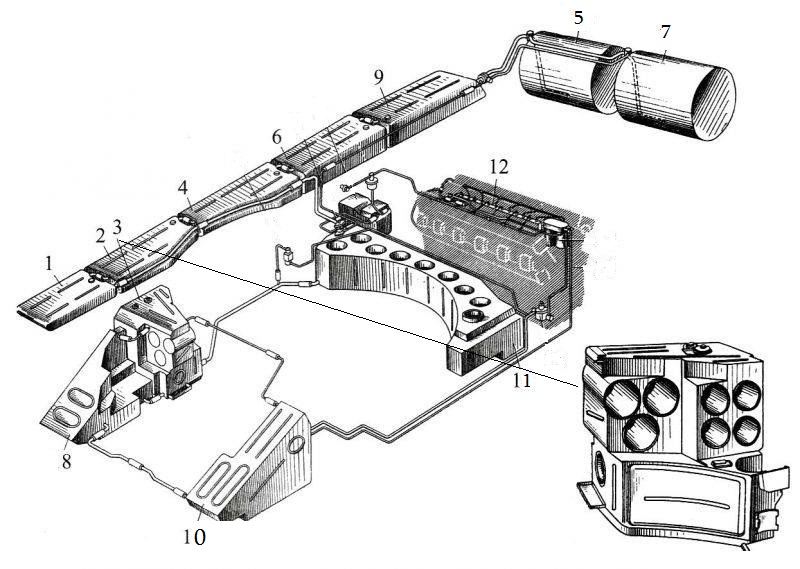 5
7
9
6
12
4
2
3
1
11
8
10