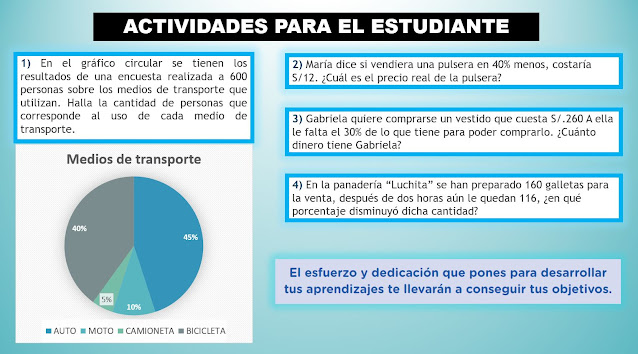 ACTIVIDADES PARA EL ESTUDIANTE

1) En el gráfico circular se tienen los resultados de una encuesta realizada a 600 personas sobre los medios de transporte que utilizan. Halla la cantidad de personas que corresponde al uso de cada medio de transporte.

Medios de transporte

40%

45%

5%

10%

AUTO MOTO CAMIONETA BICICLETA

2) María dice si vendiera una pulsera en 40% menos, costaría S/12. ¿Cuál es el precio real de la pulsera?

3) Gabriela quiere comprarse un vestido que cuesta S/.260 A ella le falta el 30% de lo que tiene para poder comprarlo. ¿Cuánto dinero tiene Gabriela?

4) En la panadería "Luchita" se han preparado 160 galletas para la venta, después de dos horas aún le quedan 116, ¿en qué porcentaje disminuyó dicha cantidad?

El esfuerzo y dedicación que pones para desarrollar tus aprendizajes te llevarán a conseguir tus objetivos.