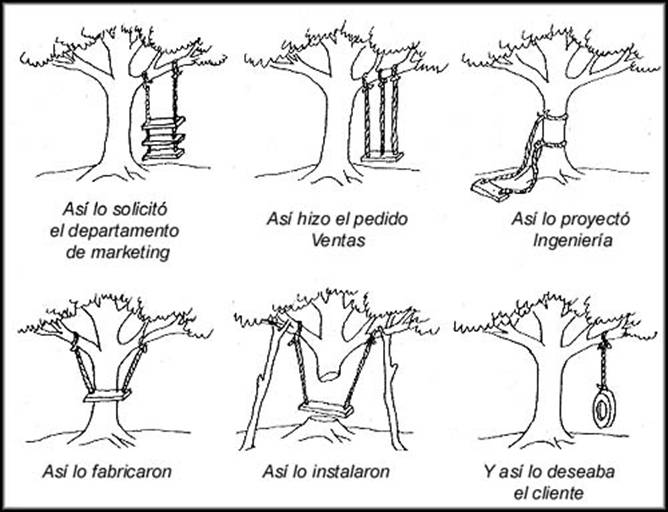 Así lo solicitó el departamento de marketing

Así hizo el pedido Ventas

Así lo proyectó Ingeniería

Así lo fabricaron

Así lo instalaron

Y así lo deseaba el cliente