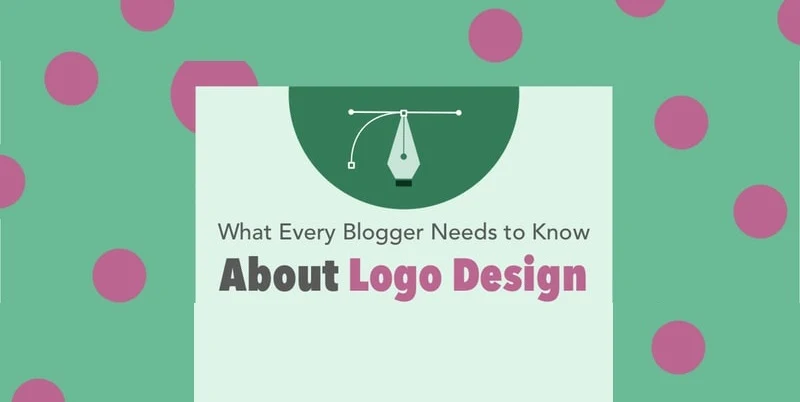 What Every Blogger Needs to Know

About Logo Design