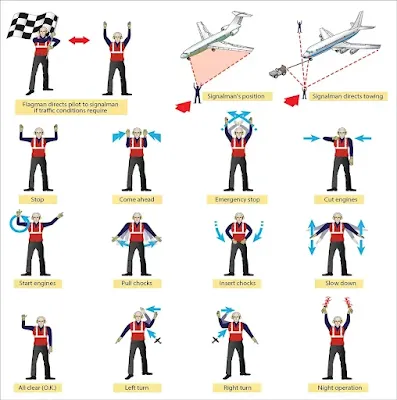 Flagman directs pilot to signalman if traffic conditions require

Signalman's position

Signalman directs towing

Stop

Come ahead

Emergency stop

Cut engines

Start engines

Pull chocks

Insert chocks

Slow down

All clear (O.K.)

Left turn

Right turn

Night operation