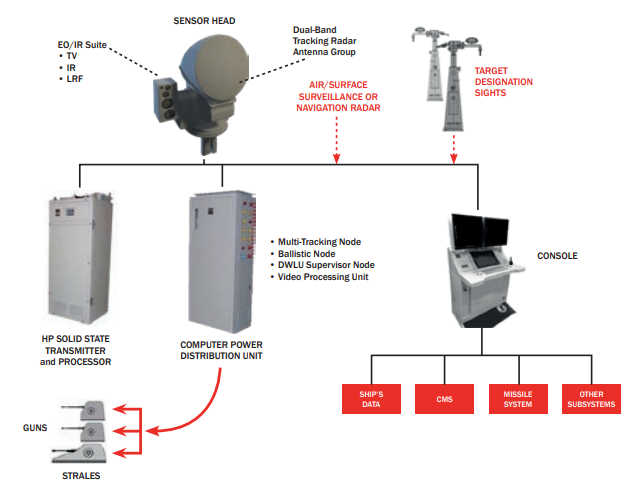 SENSOR HEAD

EO/IR Suite
• TV
• IR
• LRF

Dual-Band Tracking Radar Antenna Group

AIR/SURFACE SURVEILLANCE OR NAVIGATION RADAR

TARGET DESIGNATION SIGHTS

• Multi-Tracking Node
• Ballistic Node
• DWLU Supervisor Node
• Video Processing Unit

CONSOLE

HP SOLID STATE TRANSMITTER and PROCESSOR

COMPUTER POWER DISTRIBUTION UNIT

GUNS

STRALES

SHIP'S DATA

CMS

MISSILE SYSTEM

OTHER SUBSYSTEMS