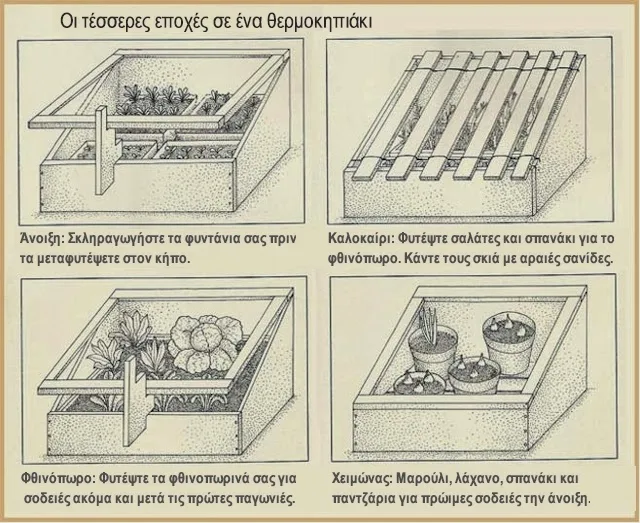 Οι τέσσερες εποχές σε ένα θερμοκηπιάκι

Άνοιξη: Σκληραγωγήστε τα φυντάνια σας πριν τα μεταφυτέψετε στον κήπο.

Καλοκαίρι: Φυτέψτε σαλάτες και σπανάκι για το φθινόπωρο. Κάντε τους σκιά με αραιές σανίδες.

Φθινόπωρο: Φυτέψτε τα φθινοπωρινά σας για σοδειές ακόμα και μετά τις πρώτες παγωνιές.

Χειμώνας: Μαρούλι, λάχανο, σπανάκι και παντζάρια για πρώιμες σοδειές την άνοιξη.