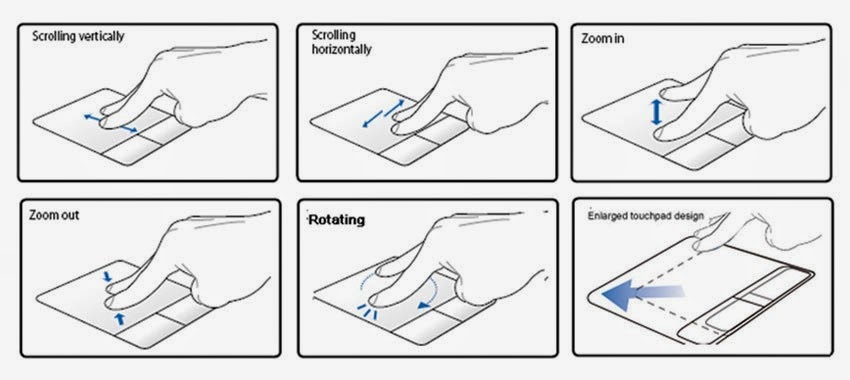 Scrolling vertically

Scrolling horizontally

Zoom in

Zoom out

Rotating

Enlarged touchpad design