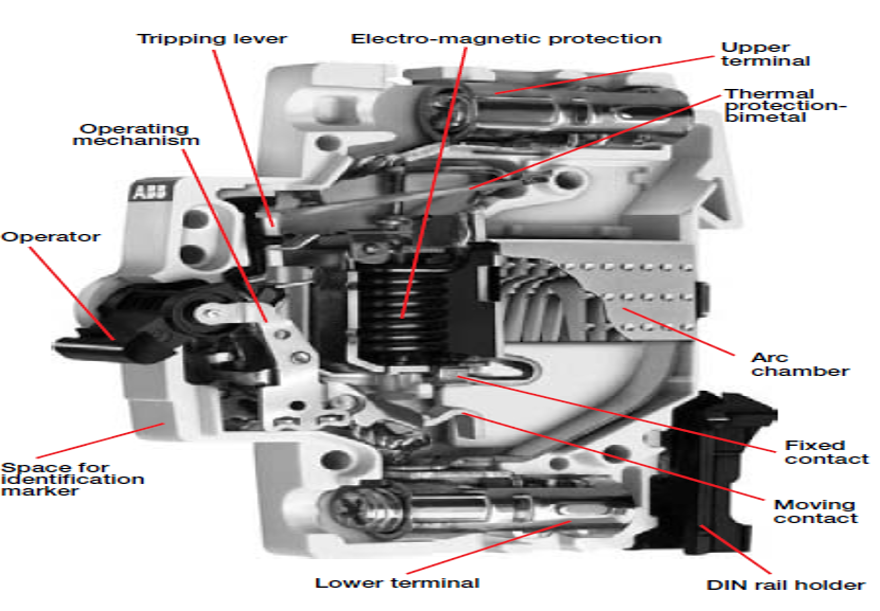 Tripping lever
Electro-magnetic protection
Upper terminal
Thermal protection-bimetal
Operating mechanism
ABB
Operator
Arc chamber
Fixed contact
Space for identification marker
Moving contact
Lower terminal
DIN rail holder