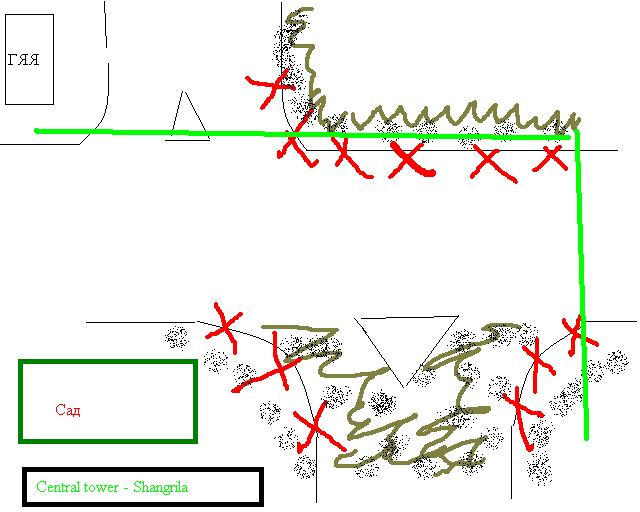 ГЯЯ

Сад

Central tower - Shangrila