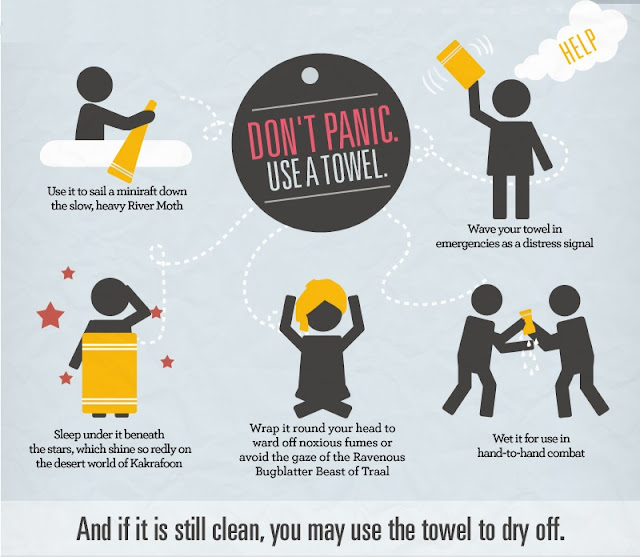 DON'T PANIC.
USE A TOWEL.

HELP

Use it to sail a miniraft down the slow, heavy River Moth

Wave your towel in emergencies as a distress signal

Sleep under it beneath the stars, which shine so redly on the desert world of Kakrafoon

Wrap it round your head to ward off noxious fumes or avoid the gaze of the Ravenous Bugblatter Beast of Traal

Wet it for use in hand-to-hand combat

And if it is still clean, you may use the towel to dry off.