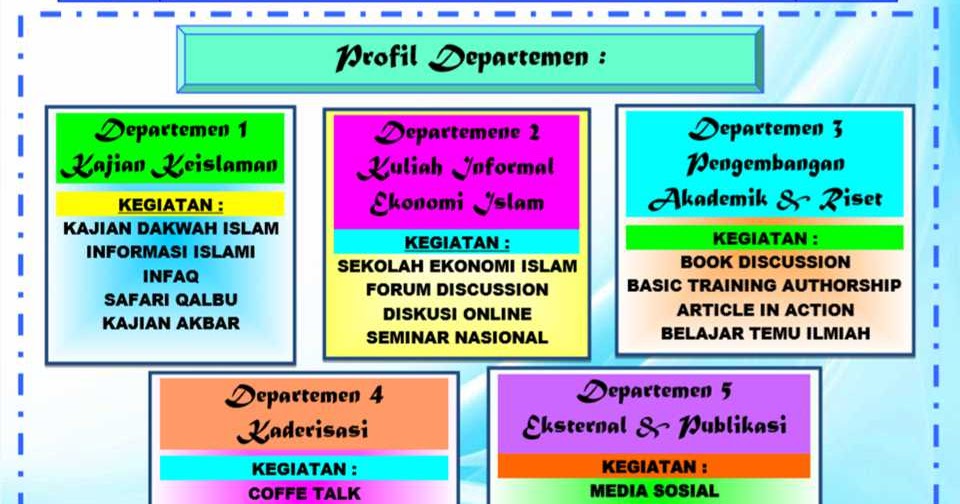 Profil Departemen :

Departemen 1
Kajian Keislaman

KEGIATAN :
KAJIAN DAKWAH ISLAM
INFORMASI ISLAMI
INFAQ
SAFARI QALBU
KAJIAN AKBAR

Departemene 2
Kuliah Informal
Ekonomi Islam

KEGIATAN :
SEKOLAH EKONOMI ISLAM
FORUM DISCUSSION
DISKUSI ONLINE
SEMINAR NASIONAL

Departemen 3
Pengembangan
Akademik & Riset

KEGIATAN :
BOOK DISCUSSION
BASIC TRAINING AUTHORSHIP
ARTICLE IN ACTION
BELAJAR TEMU ILMIAH

Departemen 4
Kaderisasi

KEGIATAN :
COFFE TALK

Departemen 5
Eksternal & Publikasi

KEGIATAN :
MEDIA SOSIAL