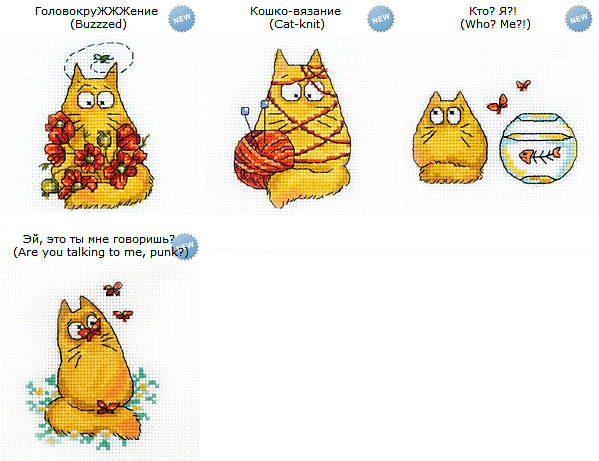 ГоловокруЖЖЖение
(Buzzzed)
NEW

Кошко-вязание
(Cat-knit)
NEW

Кто? Я?!
(Who? Me?!)
NEW

Эй, это ты мне говоришь?
(Are you talking to me, punk?)
NEW