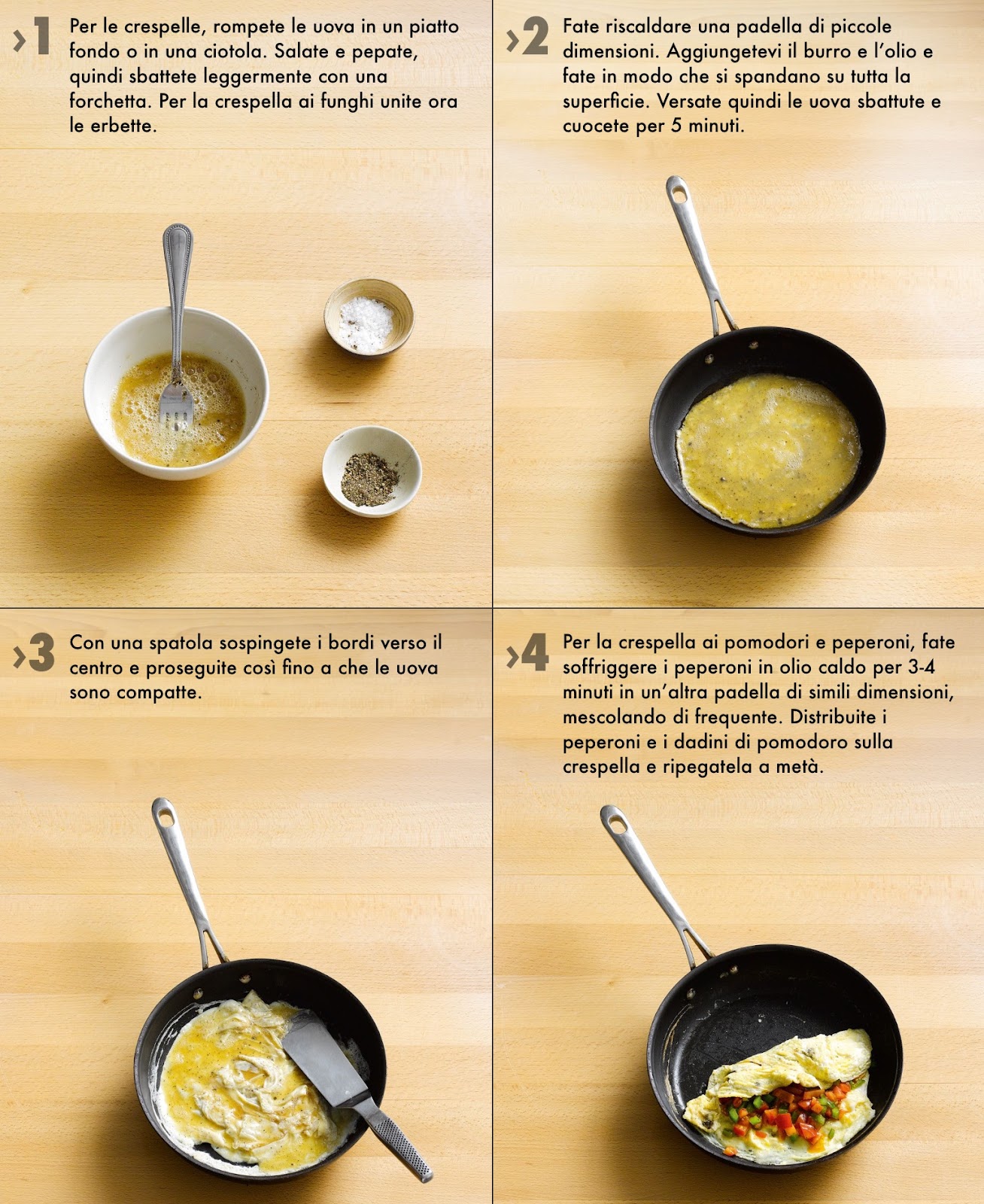 ›1 Per le crespelle, rompete le uova in un piatto fondo o in una ciotola. Salate e pepate, quindi sbattete leggermente con una forchetta. Per la crespella ai funghi unite ora le erbette.

›2 Fate riscaldare una padella di piccole dimensioni. Aggiungetevi il burro e l'olio e fate in modo che si spandano su tutta la superficie. Versate quindi le uova sbattute e cuocete per 5 minuti.

›3 Con una spatola sospingete i bordi verso il centro e proseguite così fino a che le uova sono compatte.

›4 Per la crespella ai pomodori e peperoni, fate soffriggere i peperoni in olio caldo per 3-4 minuti in un'altra padella di simili dimensioni, mescolando di frequente. Distribuite i peperoni e i dadini di pomodoro sulla crespella e ripegatela a metà.