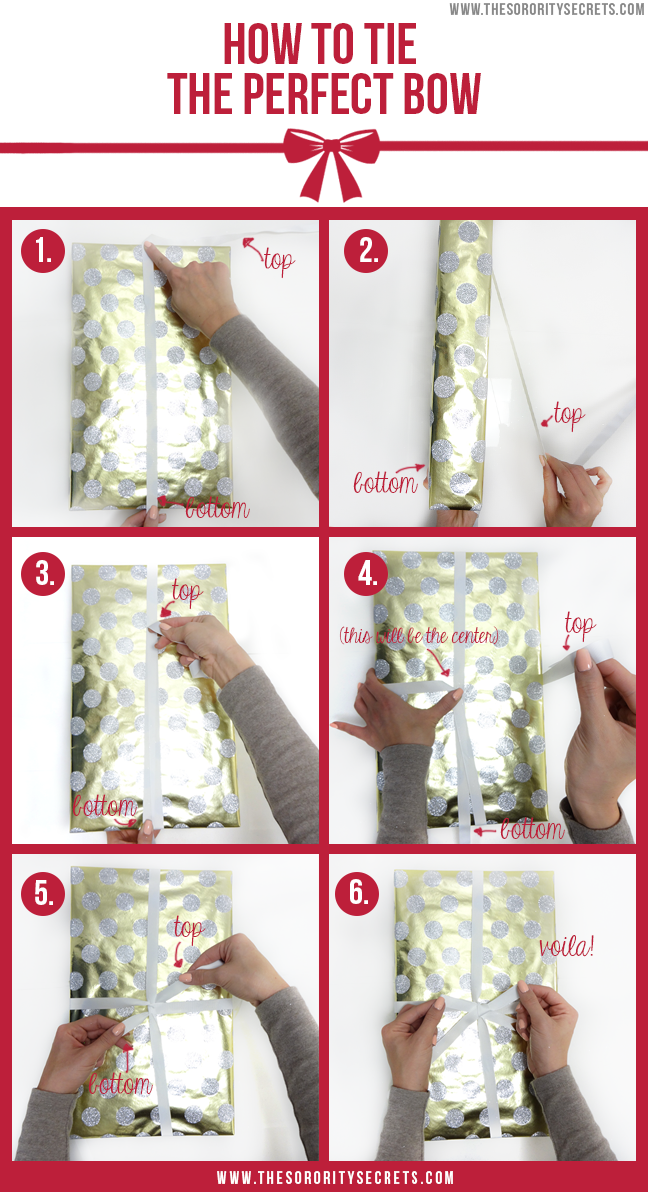 WWW.THESORORITYSECRETS.COM

HOW TO TIE
THE PERFECT BOW

1.
top
bottom

2.
top
bottom

3.
top
bottom

4.
(this will be the center)
top
bottom

5.
top
bottom

6.
voila!

WWW.THESORORITYSECRETS.COM