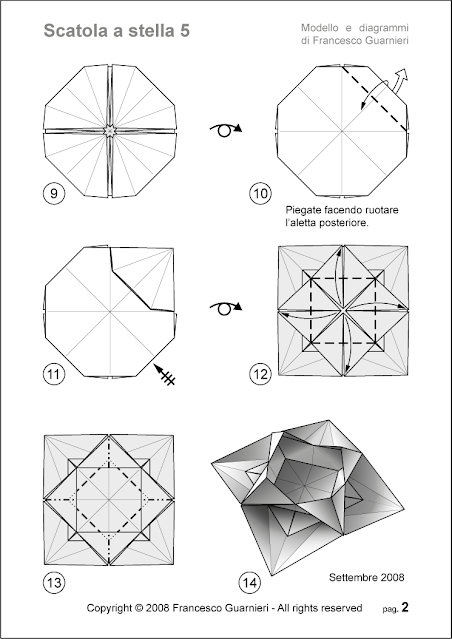 Scatola a stella 5

Modello e diagrammi
di Francesco Guarnieri

9

10

Piegate facendo ruotare
l'aletta posteriore.

11

12

13

14

Settembre 2008

Copyright © 2008 Francesco Guarnieri - All rights reserved

pag. 2