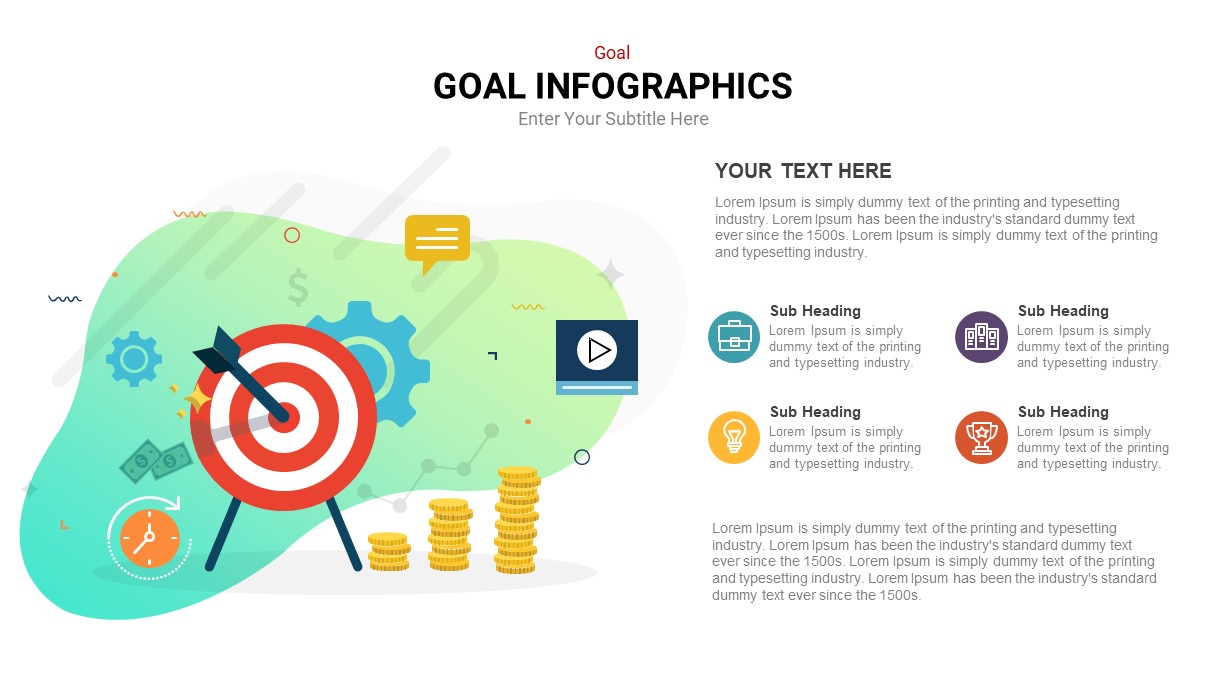 Goal
GOAL INFOGRAPHICS
Enter Your Subtitle Here

YOUR TEXT HERE
Lorem Ipsum is simply dummy text of the printing and typesetting industry. Lorem Ipsum has been the industry's standard dummy text ever since the 1500s. Lorem Ipsum is simply dummy text of the printing and typesetting industry.

Sub Heading
Lorem Ipsum is simply dummy text of the printing and typesetting industry.

Sub Heading
Lorem Ipsum is simply dummy text of the printing and typesetting industry.

Sub Heading
Lorem Ipsum is simply dummy text of the printing and typesetting industry.

Sub Heading
Lorem Ipsum is simply dummy text of the printing and typesetting industry.

Lorem Ipsum is simply dummy text of the printing and typesetting industry. Lorem Ipsum has been the industry's standard dummy text ever since the 1500s. Lorem Ipsum is simply dummy text of the printing and typesetting industry. Lorem Ipsum has been the industry's standard dummy text ever since the 1500s.