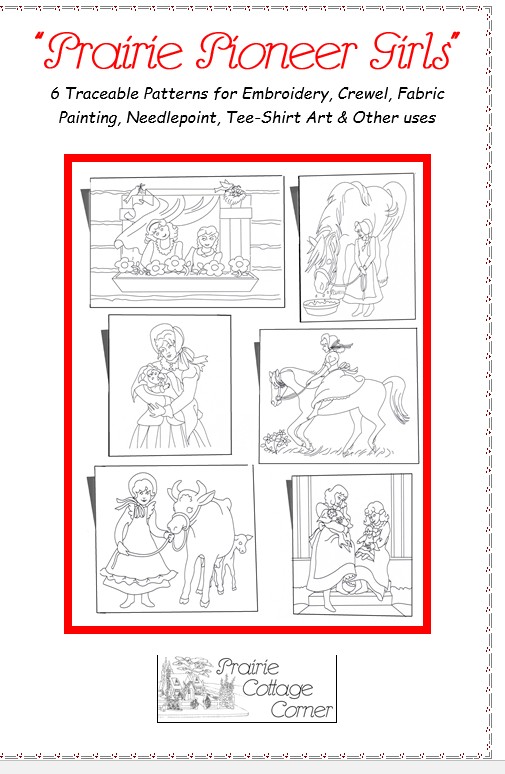 "Prairie Pioneer Girls"

6 Traceable Patterns for Embroidery, Crewel, Fabric Painting, Needlepoint, Tee-Shirt Art & Other uses

Prairie Cottage Corner