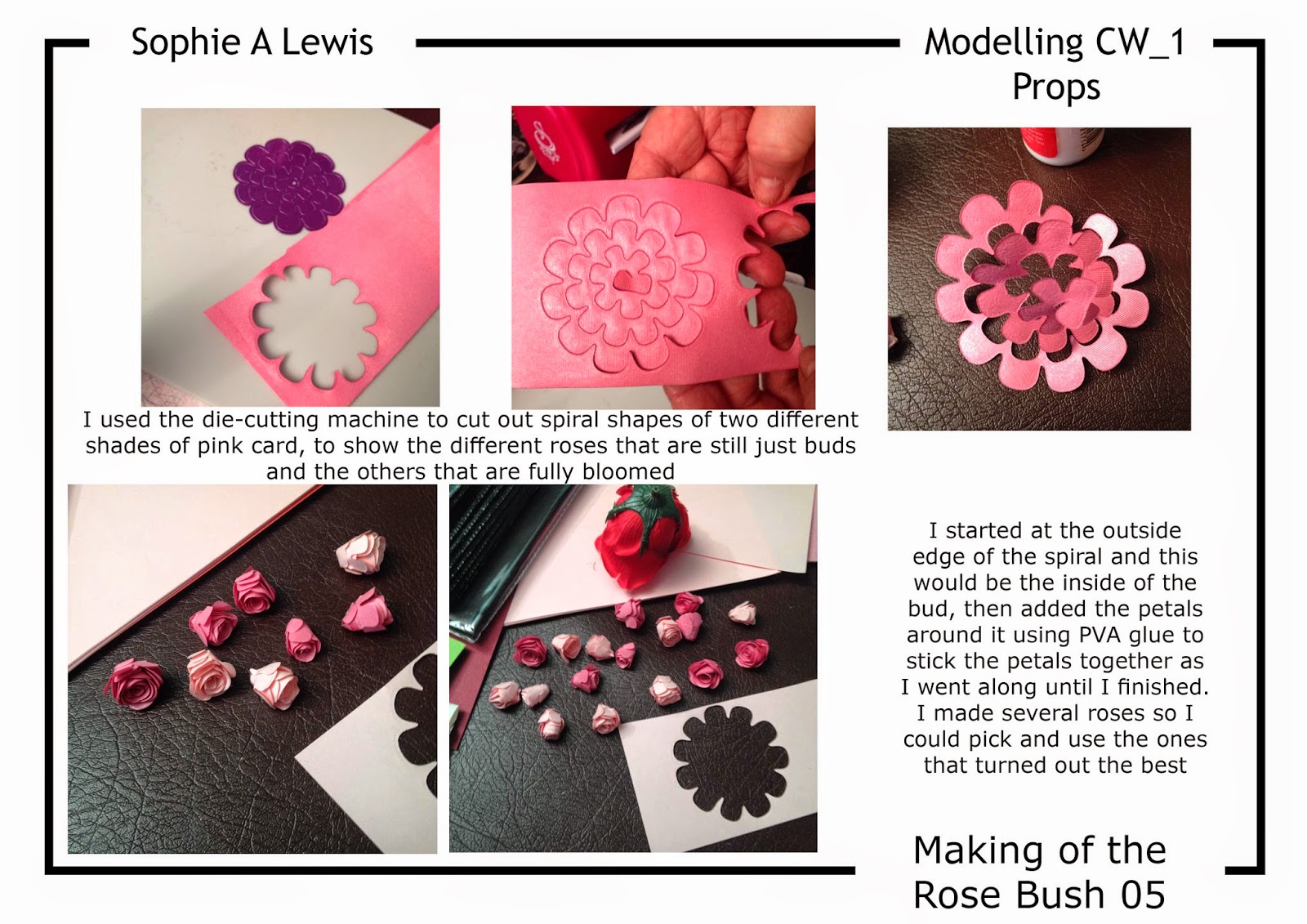 Sophie A Lewis

Modelling CW_1
Props

I used the die-cutting machine to cut out spiral shapes of two different shades of pink card, to show the different roses that are still just buds and the others that are fully bloomed

I started at the outside edge of the spiral and this would be the inside of the bud, then added the petals around it using PVA glue to stick the petals together as I went along until I finished. I made several roses so I could pick and use the ones that turned out the best

Making of the Rose Bush 05