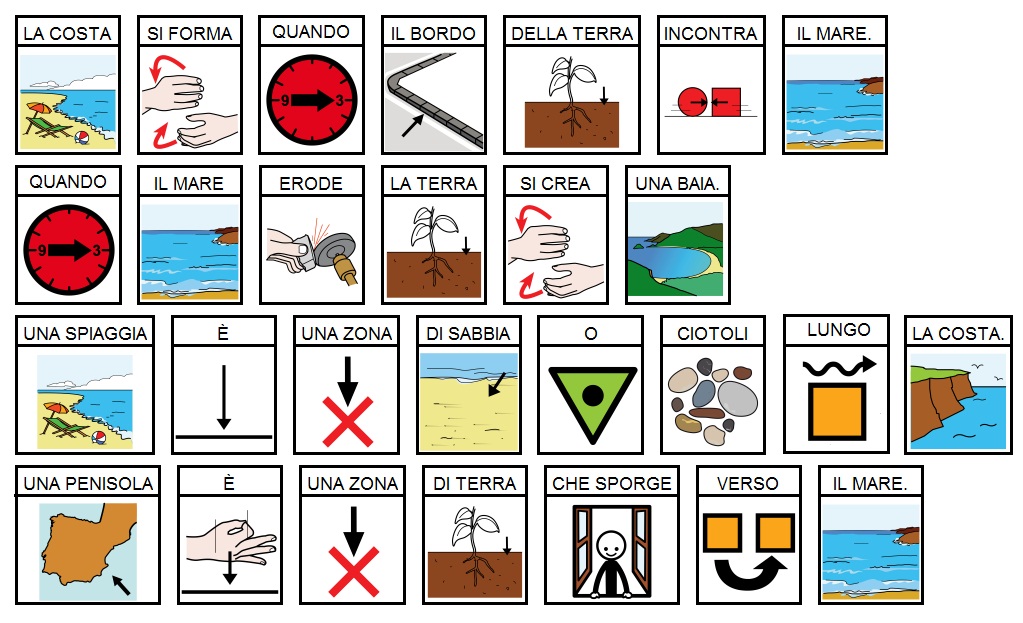 LA COSTA SI FORMA QUANDO IL BORDO DELLA TERRA INCONTRA IL MARE.

9 3

QUANDO IL MARE ERODE LA TERRA SI CREA UNA BAIA.

9 3

UNA SPIAGGIA È UNA ZONA DI SABBIA O CIOTOLI LUNGO LA COSTA.

UNA PENISOLA È UNA ZONA DI TERRA CHE SPORGE VERSO IL MARE.