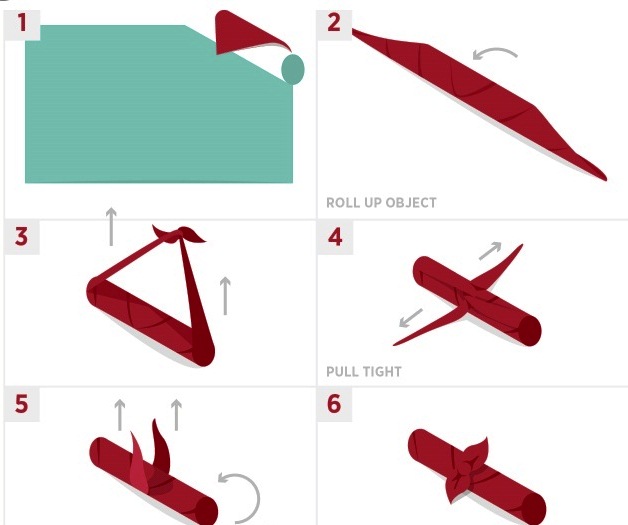 1

2

ROLL UP OBJECT

3

4

PULL TIGHT

5

6