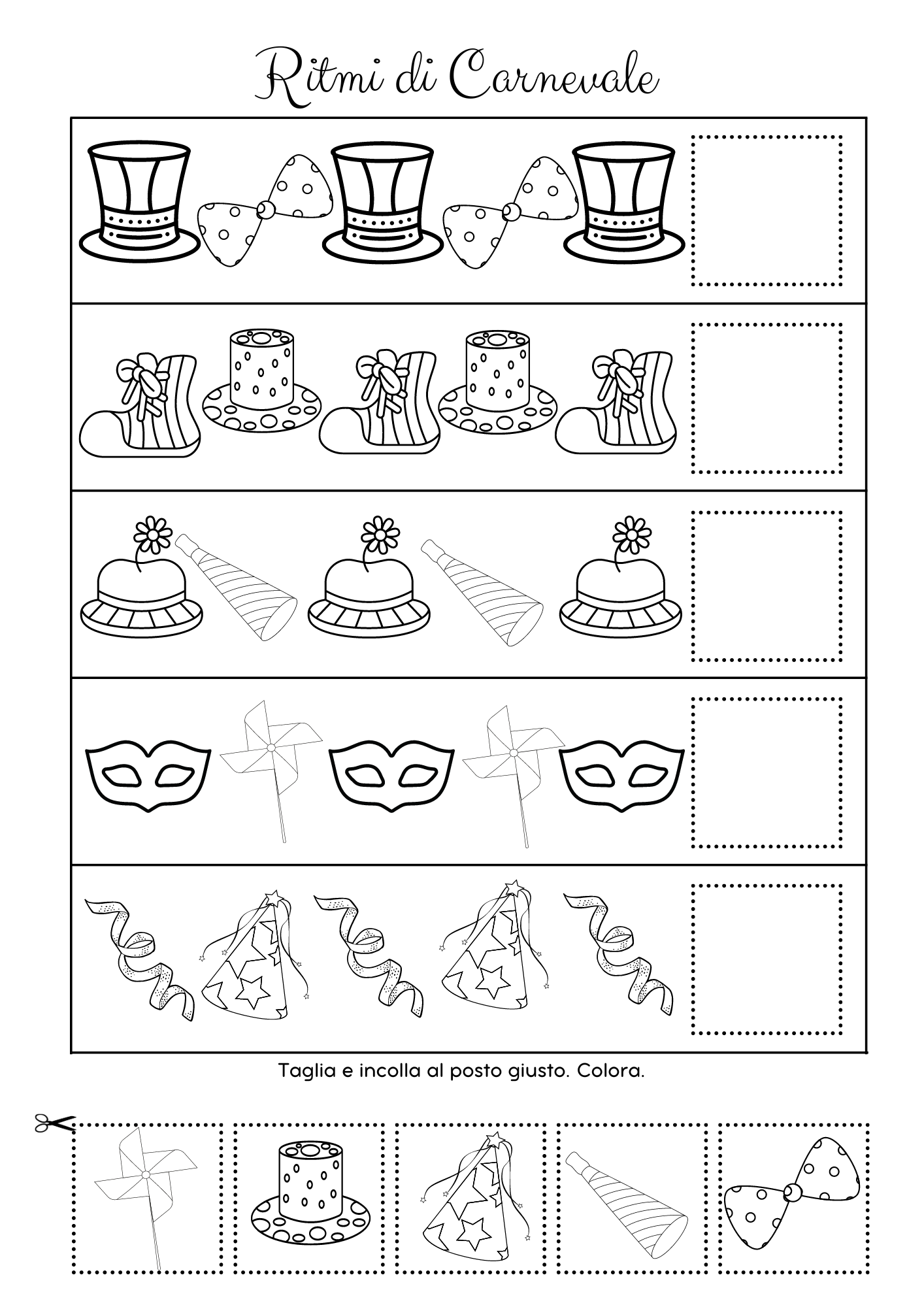 Ritmi di Carnevale

Taglia e incolla al posto giusto. Colora.