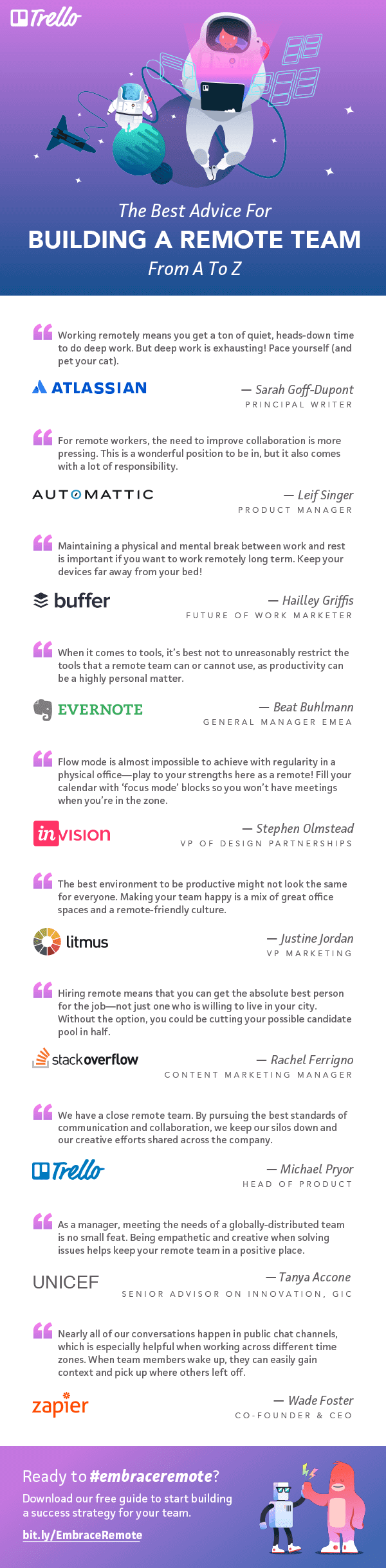 Trello

The Best Advice For
BUILDING A REMOTE TEAM
From A To Z

Working remotely means you get a ton of quiet, heads-down time to do deep work. But deep work is exhausting! Pace yourself (and pet your cat).

ATLASSIAN

— Sarah Goff-Dupont
PRINCIPAL WRITER

For remote workers, the need to improve collaboration is more pressing. This is a wonderful position to be in, but it also comes with a lot of responsibility.

AUTOMATTIC

— Leif Singer
PRODUCT MANAGER

Maintaining a physical and mental break between work and rest is important if you want to work remotely long term. Keep your devices far away from your bed!

buffer

— Hailley Griffis
FUTURE OF WORK MARKETER

When it comes to tools, it's best not to unreasonably restrict the tools that a remote team can or cannot use, as productivity can be a highly personal matter.

EVERNOTE

— Beat Buhlmann
GENERAL MANAGER EMEA

Flow mode is almost impossible to achieve with regularity in a physical office—play to your strengths here as a remote! Fill your calendar with 'focus mode' blocks so you won't have meetings when you're in the zone.

invision

— Stephen Olmstead
VP OF DESIGN PARTNERSHIPS

The best environment to be productive might not look the same for everyone. Making your team happy is a mix of great office spaces and a remote-friendly culture.

litmus

— Justine Jordan
VP MARKETING

Hiring remote means that you can get the absolute best person for the job—not just one who is willing to live in your city. Without the option, you could be cutting your possible candidate pool in half.

stackoverflow

— Rachel Ferrigno
CONTENT MARKETING MANAGER

We have a close remote team. By pursuing the best standards of communication and collaboration, we keep our silos down and our creative efforts shared across the company.

Trello

— Michael Pryor
HEAD OF PRODUCT

As a manager, meeting the needs of a globally-distributed team is no small feat. Being empathetic and creative when solving issues helps keep your remote team in a positive place.

UNICEF

— Tanya Accone
SENIOR ADVISOR ON INNOVATION, GIC

Nearly all of our conversations happen in public chat channels, which is especially helpful when working across different time zones. When team members wake up, they can easily gain context and pick up where others left off.

zapier

— Wade Foster
CO-FOUNDER & CEO

Ready to #embraceremote?
Download our free guide to start building a success strategy for your team.
bit.ly/EmbraceRemote