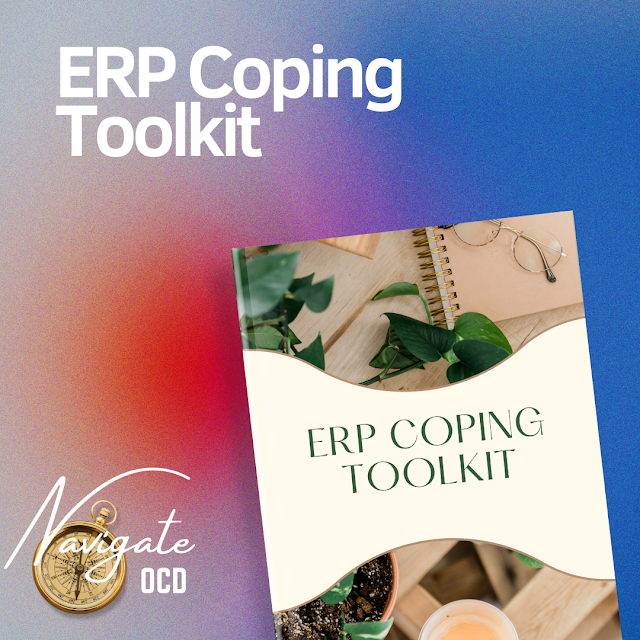 ERP Coping Toolkit

ERP COPING TOOLKIT

Navigate
OCD