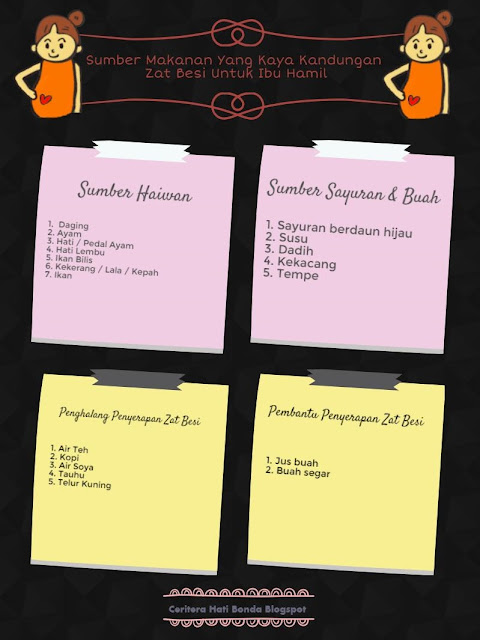 Sumber Makanan Yang Kaya Kandungan Zat Besi Untuk Ibu Hamil

Sumber Haiwan

1. Daging
2. Ayam
3. Hati / Pedal Ayam
4. Hati Lembu
5. Ikan Bilis
6. Kekerang / Lala / Kepah
7. Ikan

Sumber Sayuran & Buah

1. Sayuran berdaun hijau
2. Susu
3. Dadih
4. Kekacang
5. Tempe

Penghalang Penyerapan Zat Besi

1. Air Teh
2. Kopi
3. Air Soya
4. Tauhu
5. Telur Kuning

Pembantu Penyerapan Zat Besi

1. Jus buah
2. Buah segar

Ceritera Hati Bonda Blogspot