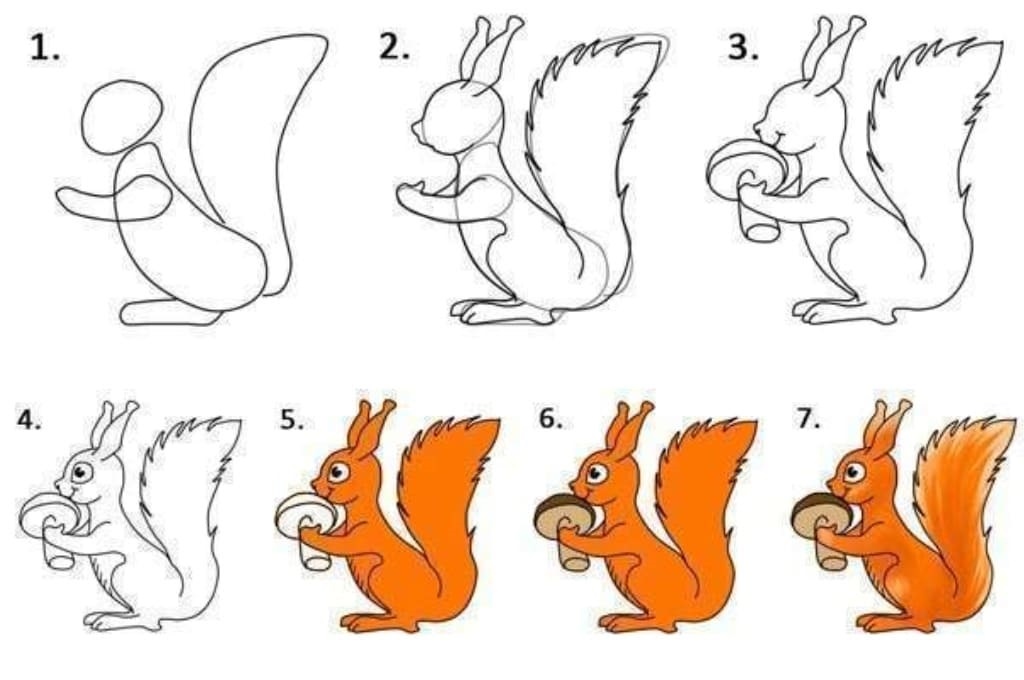 1.
2.
3.
4.
5.
6.
7.