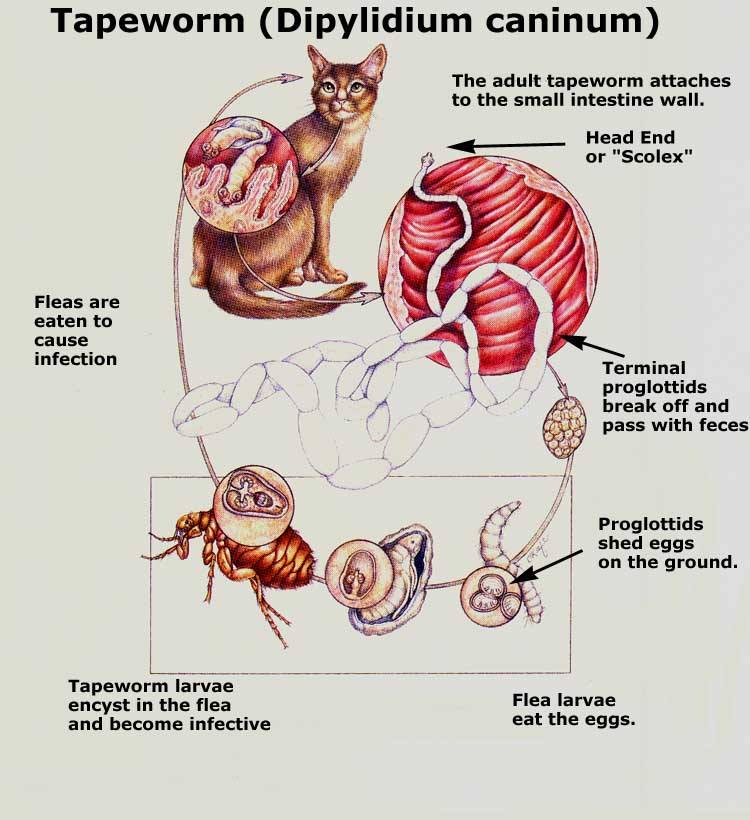 Tapeworm (Dipylidium caninum)

The adult tapeworm attaches to the small intestine wall.

Head End or "Scolex"

Fleas are eaten to cause infection

Terminal proglottids break off and pass with feces

Proglottids shed eggs on the ground.

Tapeworm larvae encyst in the flea and become infective

Flea larvae eat the eggs.