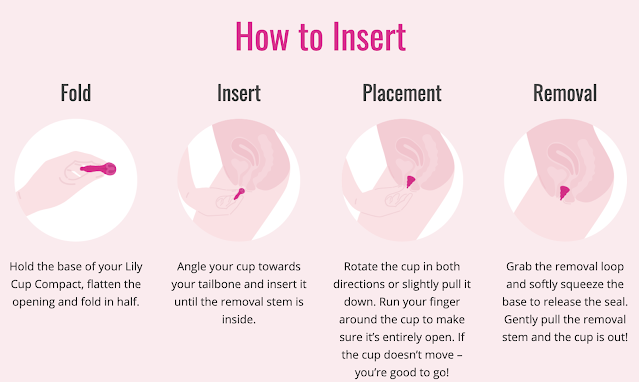 How to Insert

Fold

Hold the base of your Lily Cup Compact, flatten the opening and fold in half.

Insert

Angle your cup towards your tailbone and insert it until the removal stem is inside.

Placement

Rotate the cup in both directions or slightly pull it down. Run your finger around the cup to make sure it's entirely open. If the cup doesn't move – you're good to go!

Removal

Grab the removal loop and softly squeeze the base to release the seal. Gently pull the removal stem and the cup is out!