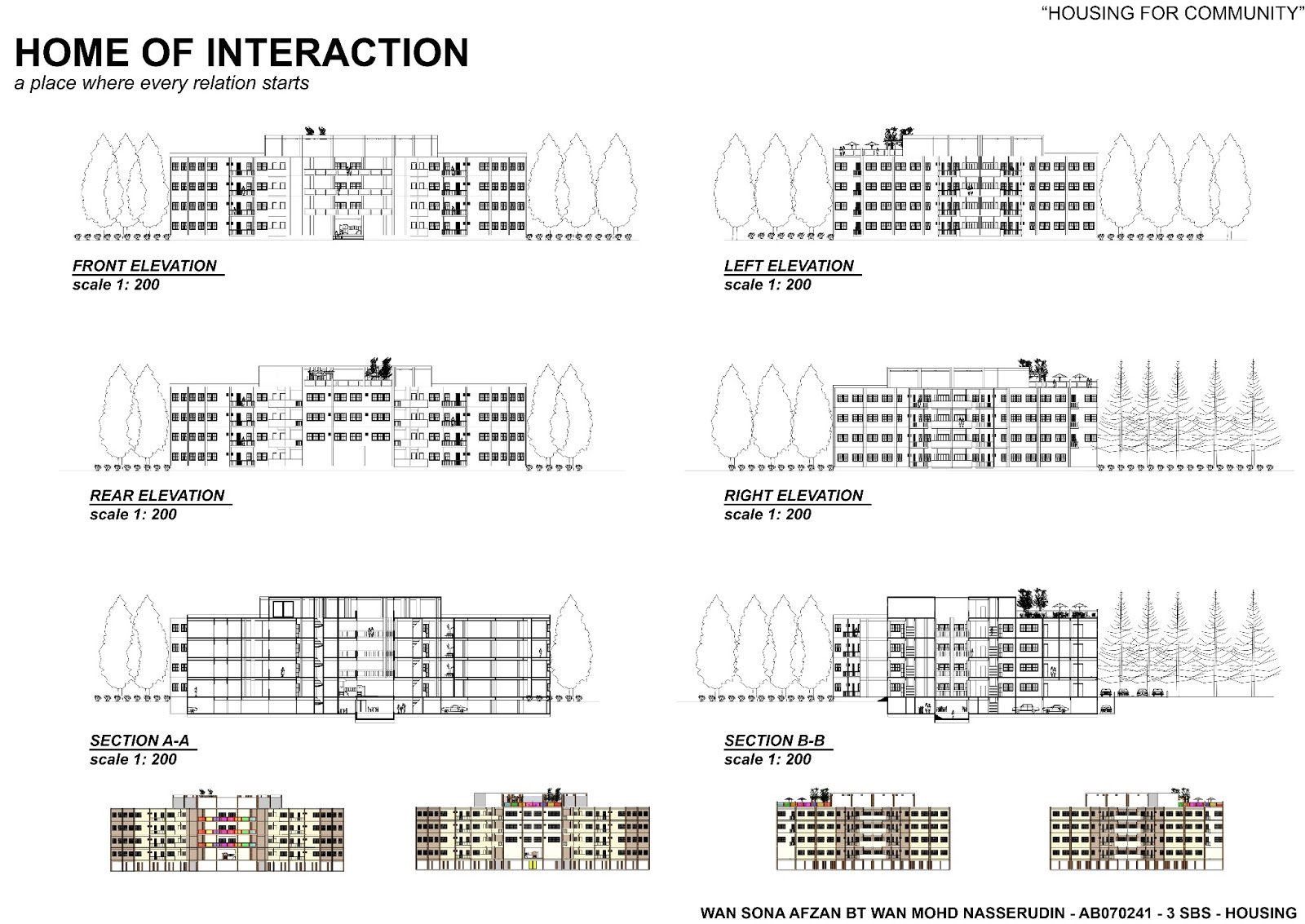 "HOUSING FOR COMMUNITY"

HOME OF INTERACTION

a place where every relation starts

FRONT ELEVATION
scale 1: 200

LEFT ELEVATION
scale 1: 200

REAR ELEVATION
scale 1: 200

RIGHT ELEVATION
scale 1: 200

SECTION A-A
scale 1: 200

SECTION B-B
scale 1: 200

WAN SONA AFZAN BT WAN MOHD NASSERUDIN - AB070241 - 3 SBS - HOUSING