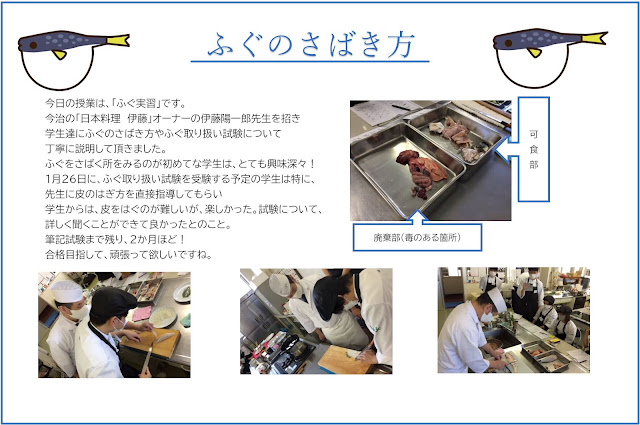 ふぐのさばき方

今日の授業は、「ふぐ実習」です。
今治の「日本料理　伊藤」オーナーの伊藤陽一郎先生を招き
学生達にふぐのさばき方やふぐ取り扱い試験について
丁寧に説明して頂きました。
ふぐをさばく所をみるのが初めてな学生は、とても興味深々！
1月26日に、ふぐ取り扱い試験を受験する予定の学生は特に、
先生に皮のはぎ方を直接指導してもらい
学生からは、皮をはぐのが難しいが、楽しかった。試験について、
詳しく聞くことができて良かったとのこと。
筆記試験まで残り、2か月ほど！
合格目指して、頑張って欲しいですね。

可食部

廃棄部(毒のある箇所)