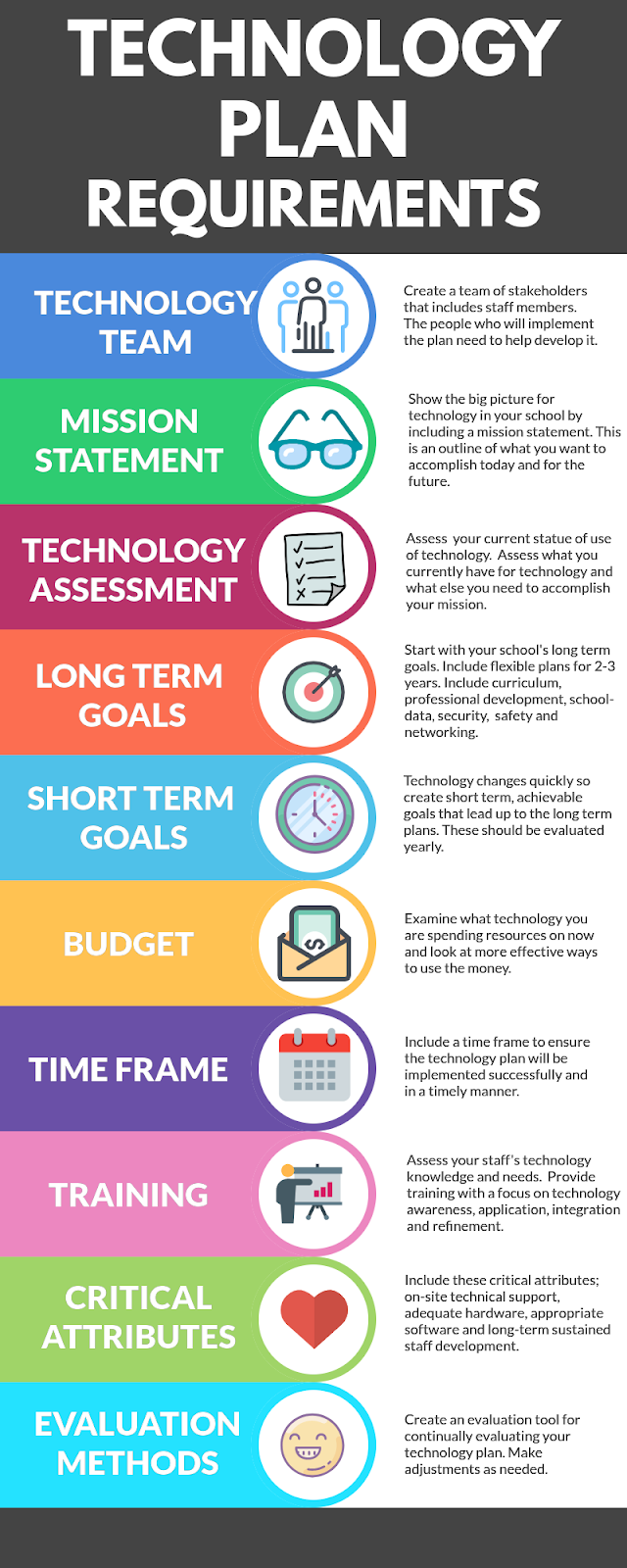 TECHNOLOGY PLAN REQUIREMENTS

TECHNOLOGY TEAM

Create a team of stakeholders that includes staff members. The people who will implement the plan need to help develop it.

MISSION STATEMENT

Show the big picture for technology in your school by including a mission statement. This is an outline of what you want to accomplish today and for the future.

TECHNOLOGY ASSESSMENT

Assess your current statue of use of technology. Assess what you currently have for technology and what else you need to accomplish your mission.

LONG TERM GOALS

Start with your school's long term goals. Include flexible plans for 2-3 years. Include curriculum, professional development, school-data, security, safety and networking.

SHORT TERM GOALS

Technology changes quickly so create short term, achievable goals that lead up to the long term plans. These should be evaluated yearly.

BUDGET

Examine what technology you are spending resources on now and look at more effective ways to use the money.

TIME FRAME

Include a time frame to ensure the technology plan will be implemented successfully and in a timely manner.

TRAINING

Assess your staff's technology knowledge and needs. Provide training with a focus on technology awareness, application, integration and refinement.

CRITICAL ATTRIBUTES

Include these critical attributes; on-site technical support, adequate hardware, appropriate software and long-term sustained staff development.

EVALUATION METHODS

Create an evaluation tool for continually evaluating your technology plan. Make adjustments as needed.