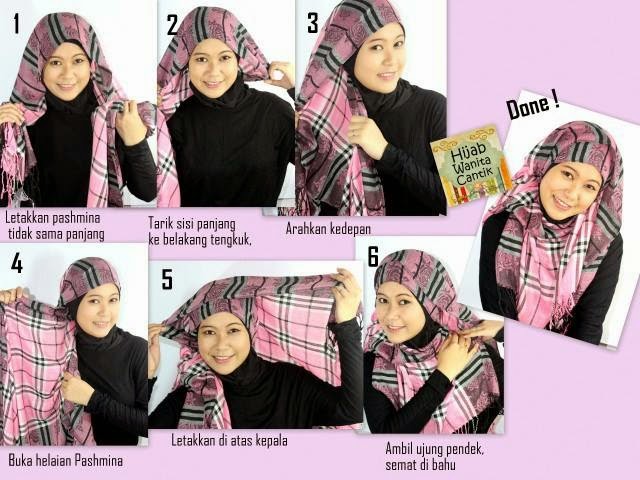 1

Letakkan pashmina tidak sama panjang

2

Tarik sisi panjang ke belakang tengkuk,

3

Arahkan kedepan

Done !

Hijab Wanita Cantik

4

Buka helaian Pashmina

5

Letakkan di atas kepala

6

Ambil ujung pendek, semat di bahu