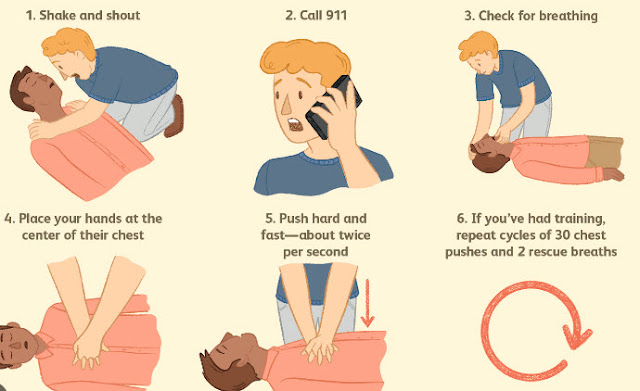 1. Shake and shout

2. Call 911

3. Check for breathing

4. Place your hands at the center of their chest

5. Push hard and fast—about twice per second

6. If you've had training, repeat cycles of 30 chest pushes and 2 rescue breaths