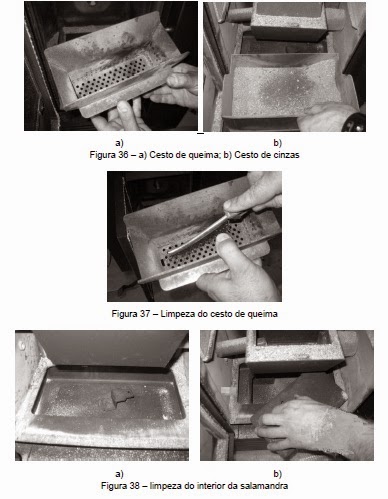 a) b)
Figura 36 – a) Cesto de queima; b) Cesto de cinzas

Figura 37 – Limpeza do cesto de queima

a) b)
Figura 38 – limpeza do interior da salamandra